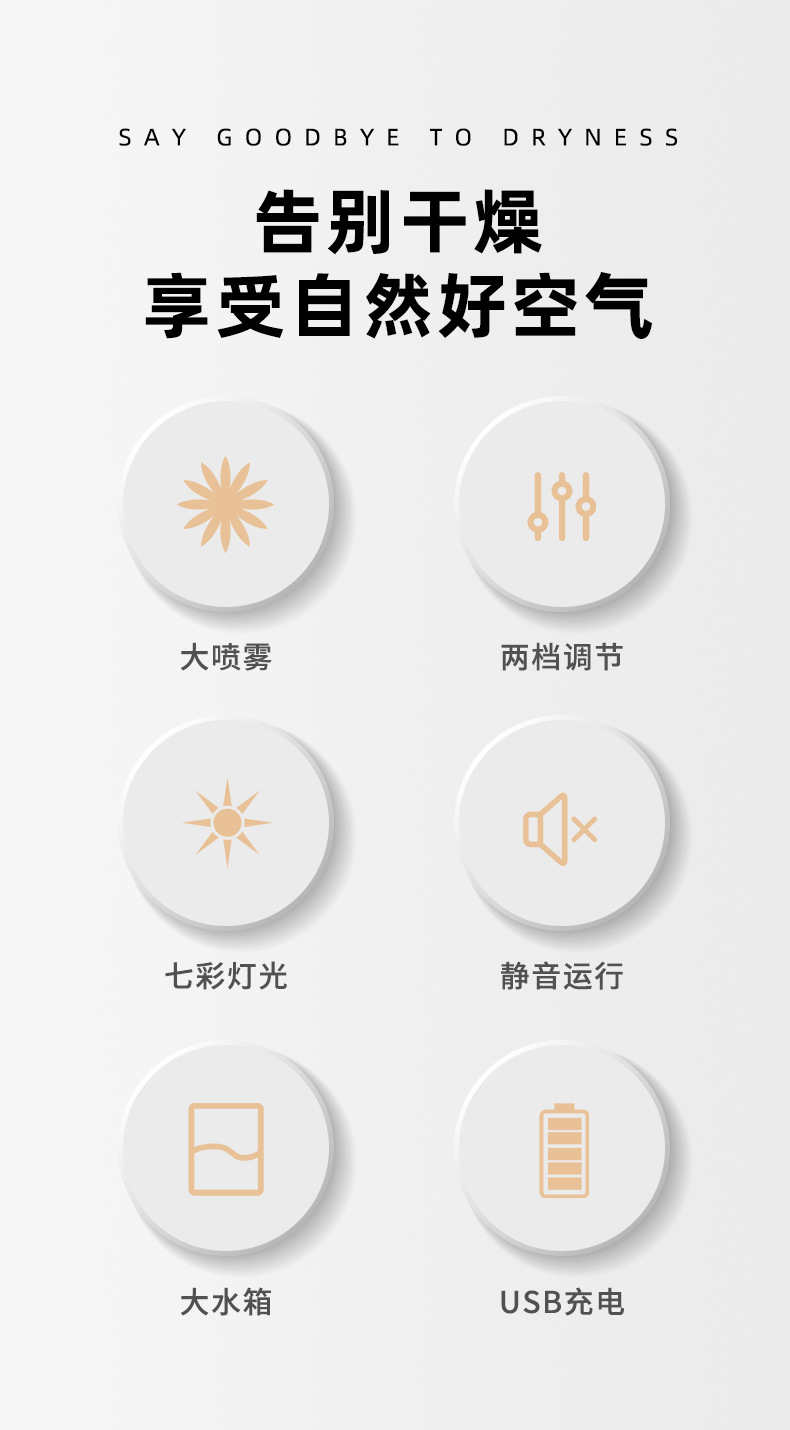 SAY GOODBYE TO DRYNESS

告别干燥
享受自然好空气

大喷雾

两档调节

七彩灯光

静音运行

大水箱

USB充电