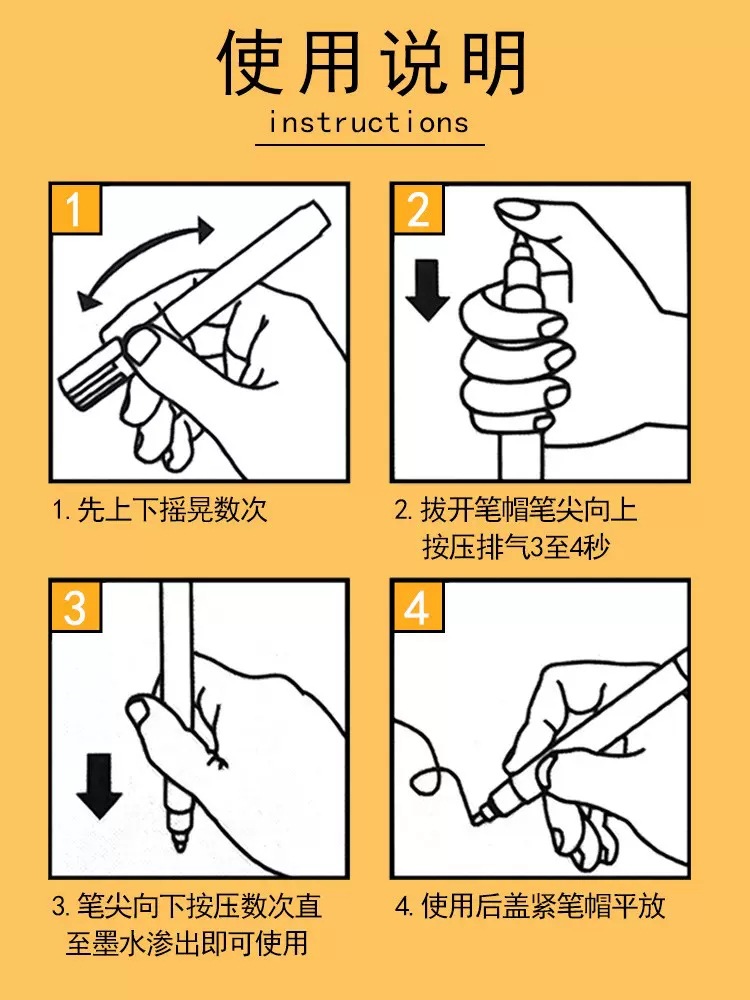 使用说明

instructions

1

1. 先上下摇晃数次

2

2. 拔开笔帽笔尖向上按压排气3至4秒

3

3. 笔尖向下按压数次直至墨水渗出即可使用

4

4. 使用后盖紧笔帽平放