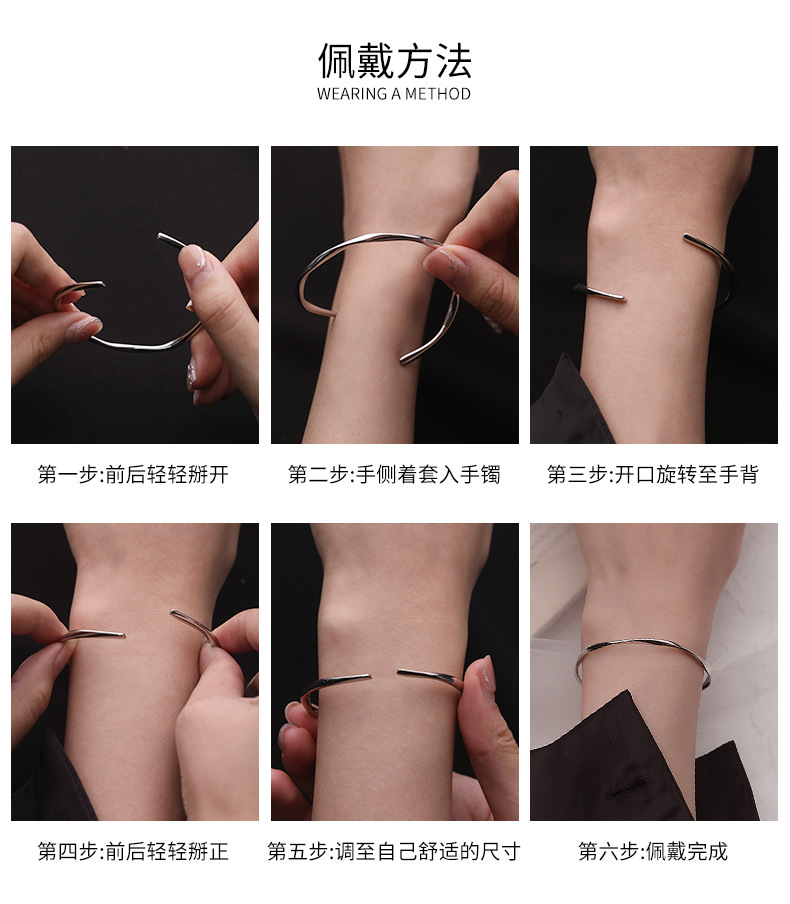 佩戴方法
WEARING A METHOD

第一步:前后轻轻掰开

第二步:手侧着套入手镯

第三步:开口旋转至手背

第四步:前后轻轻掰正

第五步:调至自己舒适的尺寸

第六步:佩戴完成