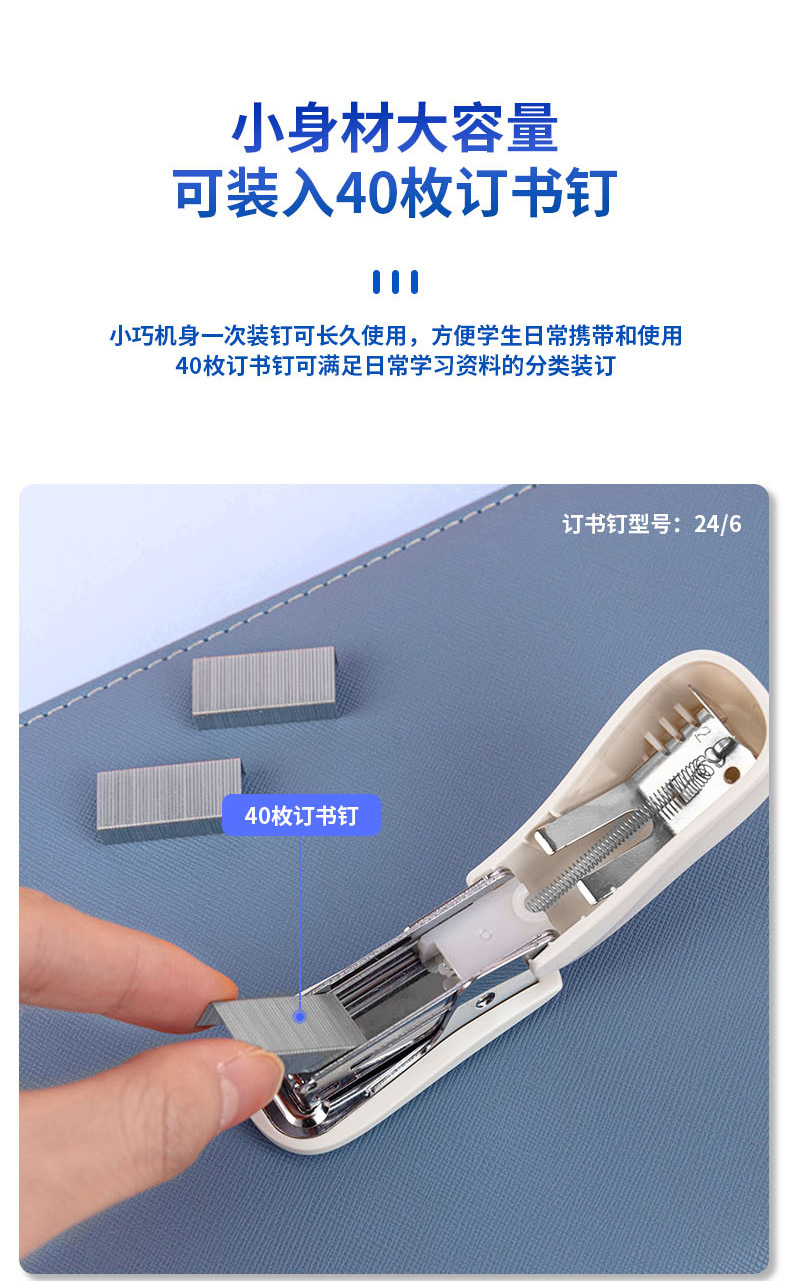 小身材大容量
可装入40枚订书钉

小巧机身一次装钉可长久使用，方便学生日常携带和使用
40枚订书钉可满足日常学习资料的分类装订

订书钉型号：24/6

40枚订书钉