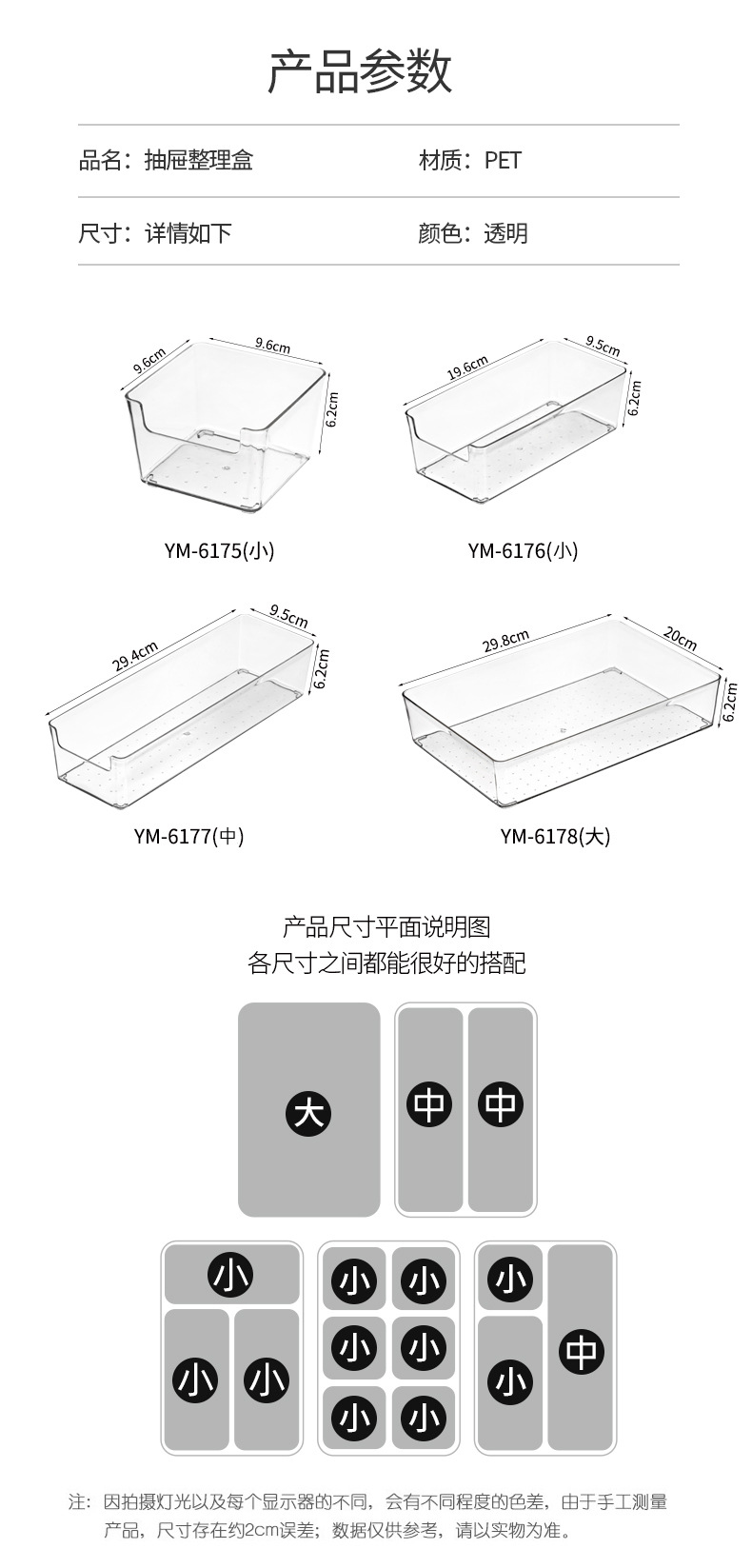 产品参数

品名：抽屉整理盒

材质：PET

尺寸：详情如下

颜色：透明

9.6cm
9.6cm
6.2cm

YM-6175(小)

19.6cm
9.5cm
6.2cm

YM-6176(小)

29.4cm
9.5cm
6.2cm

YM-6177(中)

29.8cm
20cm
6.2cm

YM-6178(大)

产品尺寸平面说明图
各尺寸之间都能很好的搭配

大

中 中

小
小 小

小 小
小 小
小 小

小
小
中

注：因拍摄灯光以及每个显示器的不同，会有不同程度的色差，由于手工测量产品，尺寸存在约2cm误差；数据仅供参考，请以实物为准。