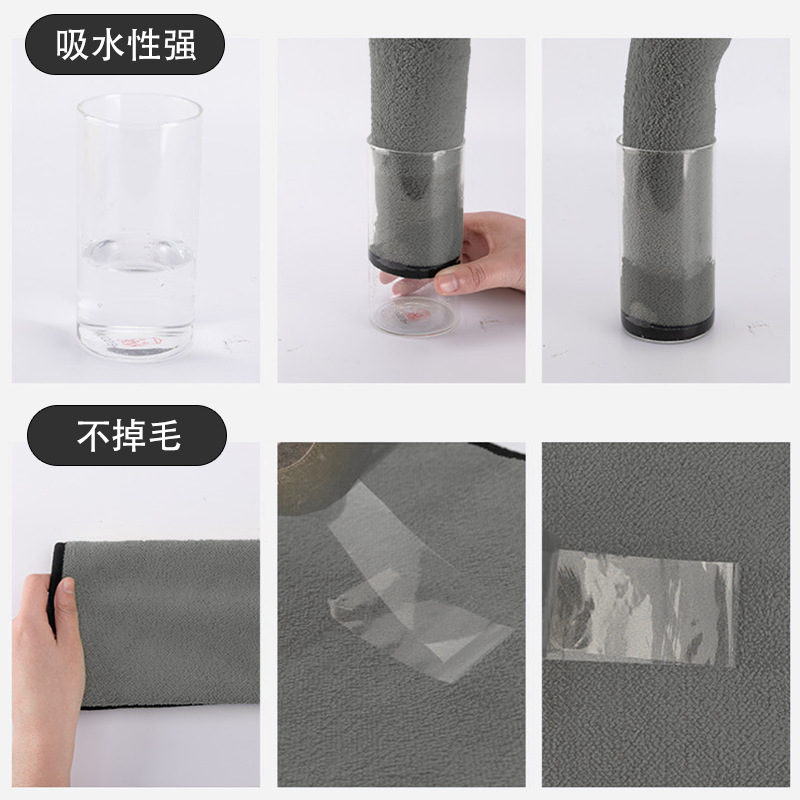 吸水性强

不掉毛