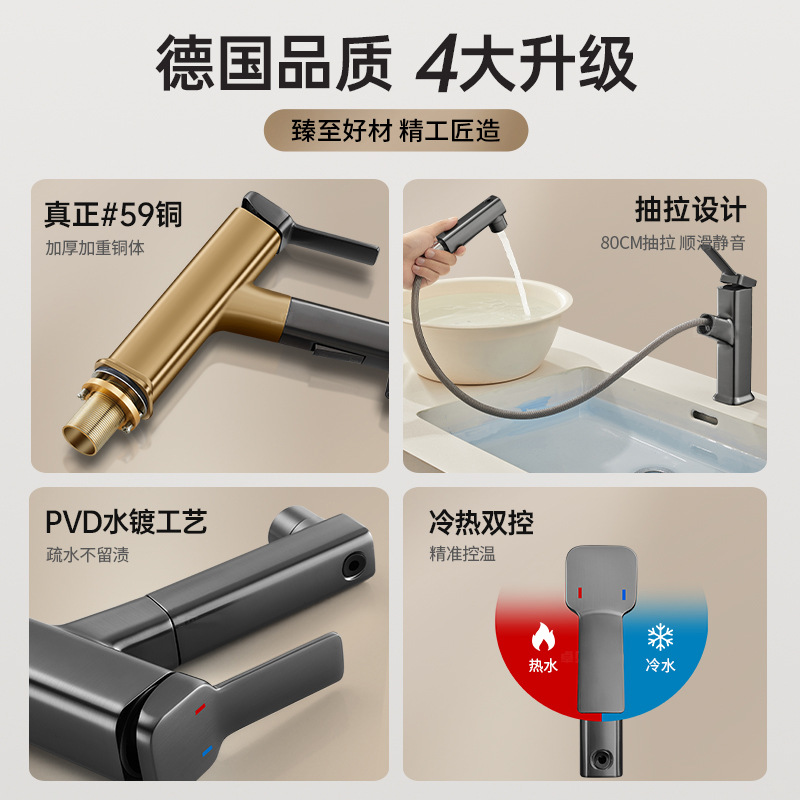 德国品质 4大升级

臻至好材 精工匠造

真正#59铜
加厚加重铜体

抽拉设计
80CM抽拉 顺滑静音

PVD水镀工艺
疏水不留渍

冷热双控
精准控温

热水

冷水