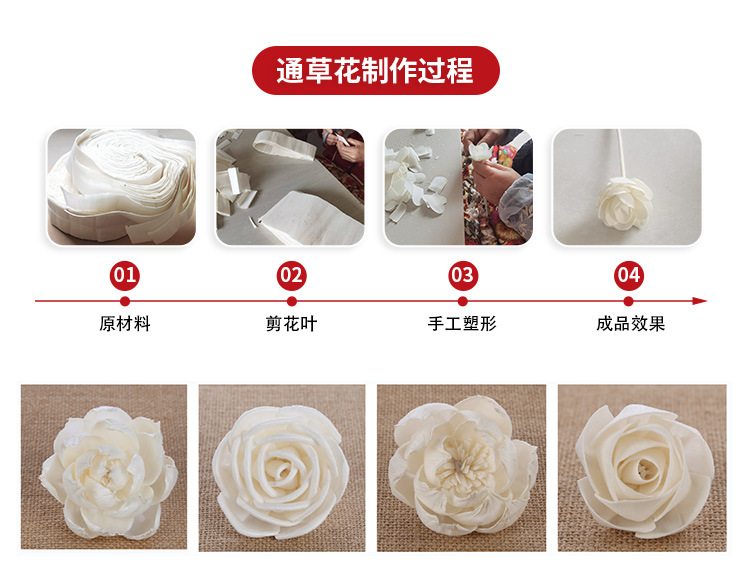 通草花制作过程

01
原材料

02
剪花叶

03
手工塑形

04
成品效果