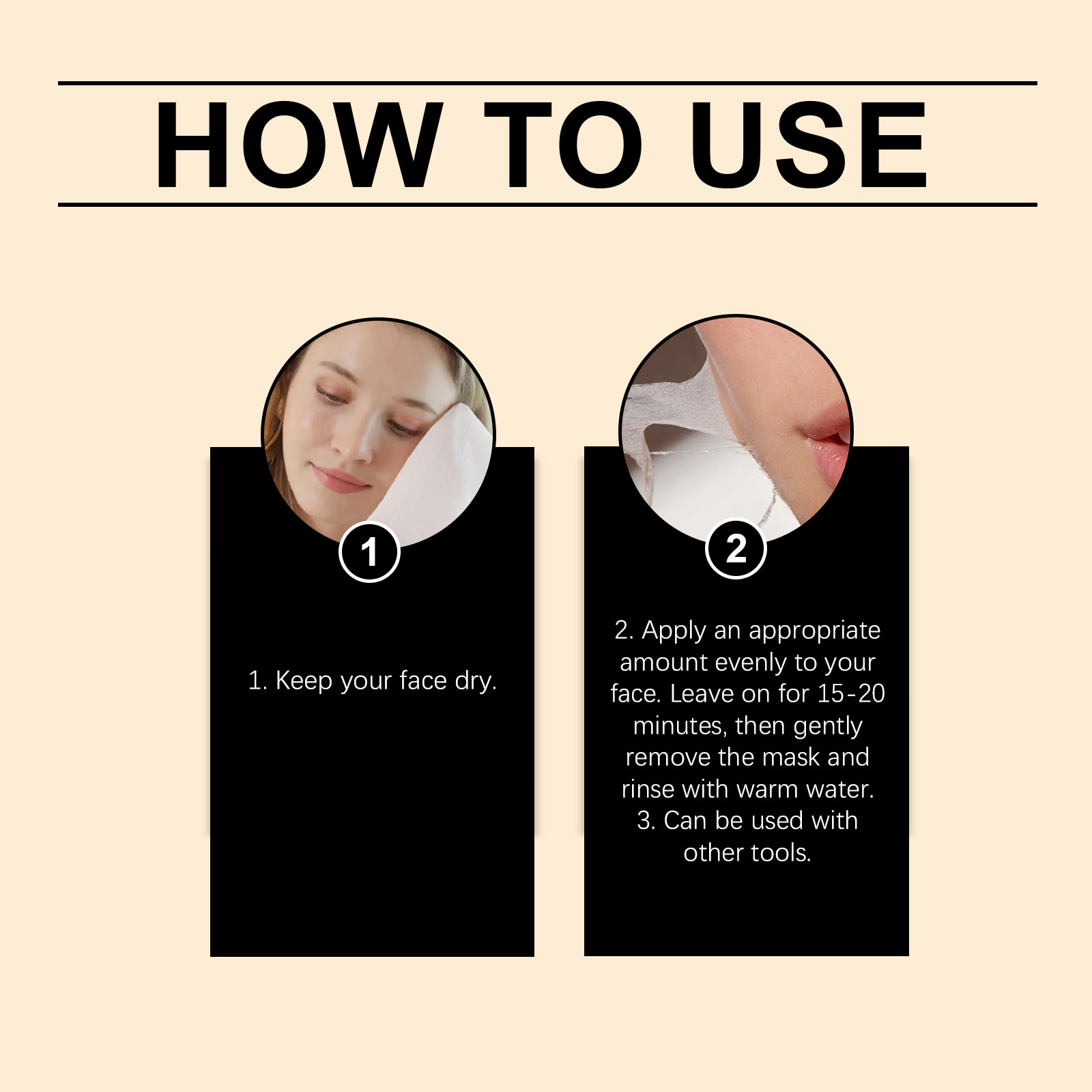 HOW TO USE

1

1. Keep your face dry.

2

2. Apply an appropriate amount evenly to your face. Leave on for 15-20 minutes, then gently remove the mask and rinse with warm water.
3. Can be used with other tools.