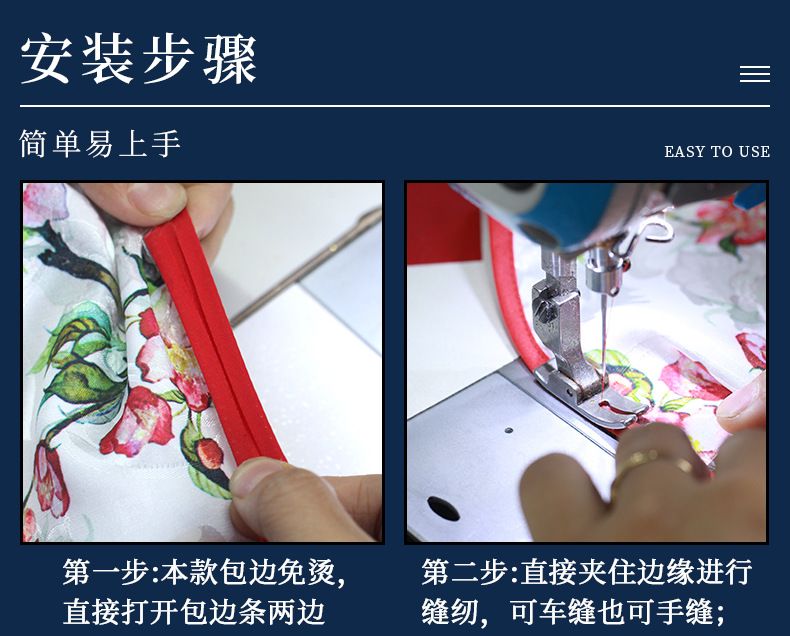 安装步骤

简单易上手

EASY TO USE

第一步:本款包边免烫,直接打开包边条两边

第二步:直接夹住边缘进行缝纫,可车缝也可手缝;