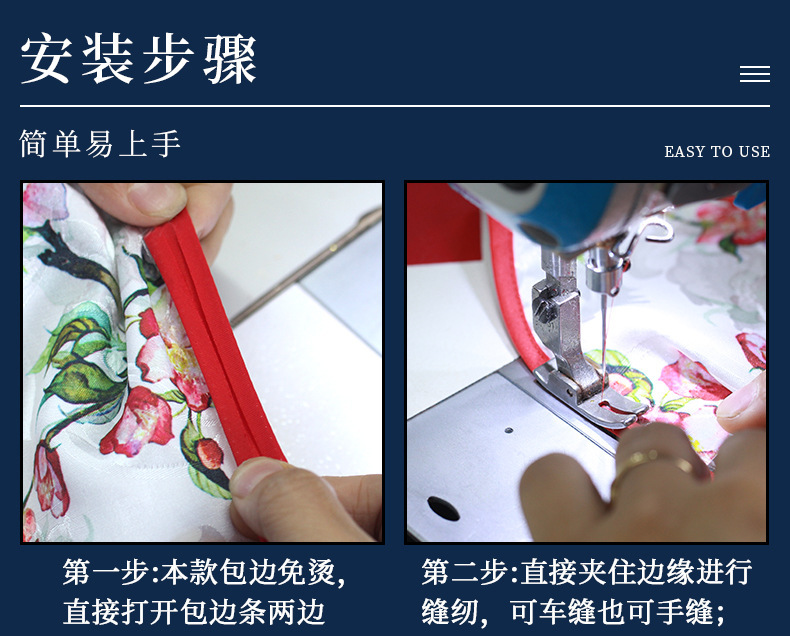 安装步骤

简单易上手

EASY TO USE

第一步:本款包边免烫,直接打开包边条两边

第二步:直接夹住边缘进行缝纫,可车缝也可手缝;