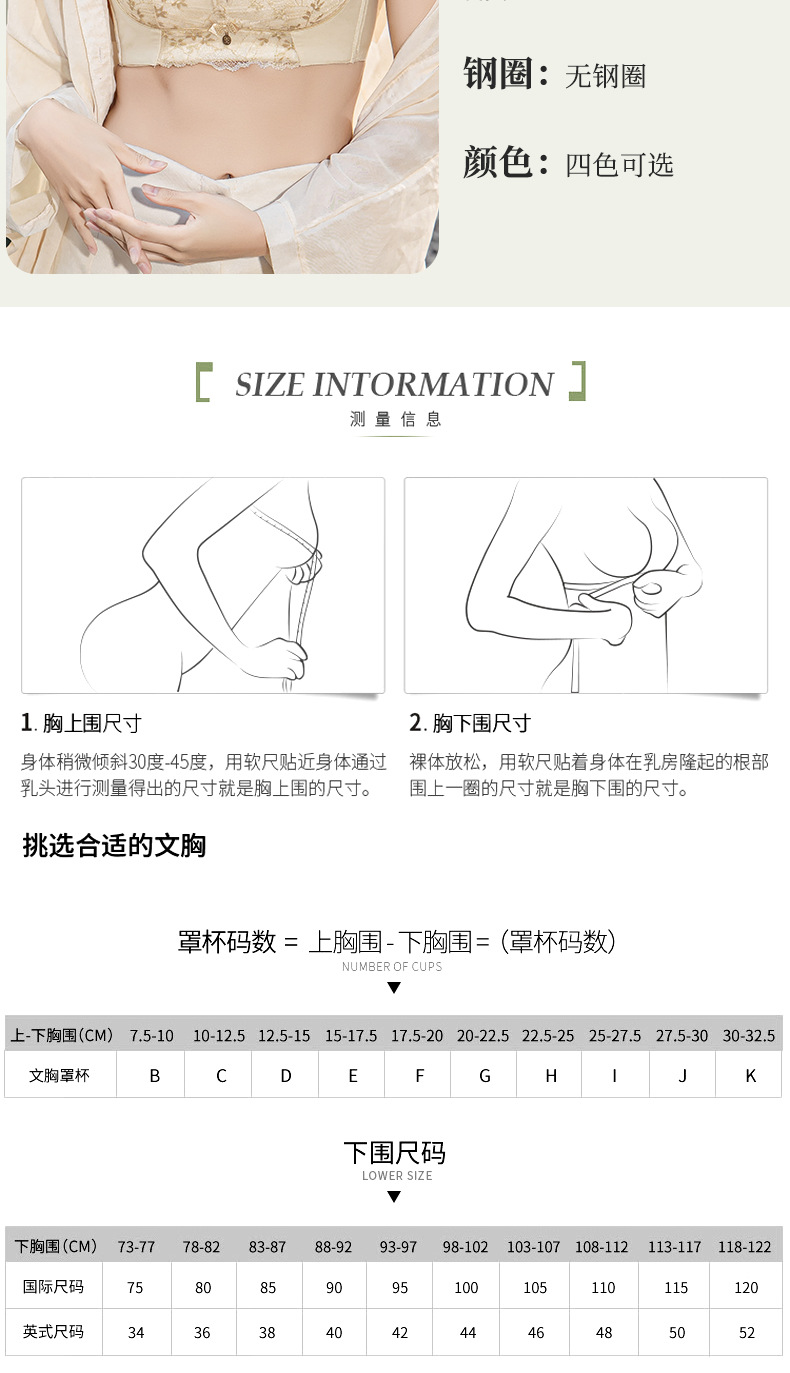 钢圈：无钢圈

颜色：四色可选

SIZE INTORMATION
测量信息

1. 胸上围尺寸
身体稍微倾斜30度-45度，用软尺贴近身体通过乳头进行测量得出的尺寸就是胸上围的尺寸。

2. 胸下围尺寸
裸体放松，用软尺贴着身体在乳房隆起的根部围上一圈的尺寸就是胸下围的尺寸。

挑选合适的文胸

罩杯码数 = 上胸围 - 下胸围 =（罩杯码数）
NUMBER OF CUPS

| 上-下胸围（CM） | 7.5-10 | 10-12.5 | 12.5-15 | 15-17.5 | 17.5-20 | 20-22.5 | 22.5-25 | 25-27.5 | 27.5-30 | 30-32.5 |
|---|---|---|---|---|---|---|---|---|---|---|
| 文胸罩杯 | B | C | D | E | F | G | H | I | J | K |

下围尺码
LOWER SIZE

| 下胸围（CM） | 73-77 | 78-82 | 83-87 | 88-92 | 93-97 | 98-102 | 103-107 | 108-112 | 113-117 | 118-122 |
|---|---|---|---|---|---|---|---|---|---|---|
| 国际尺码 | 75 | 80 | 85 | 90 | 95 | 100 | 105 | 110 | 115 | 120 |
| 英式尺码 | 34 | 36 | 38 | 40 | 42 | 44 | 46 | 48 | 50 | 52 |