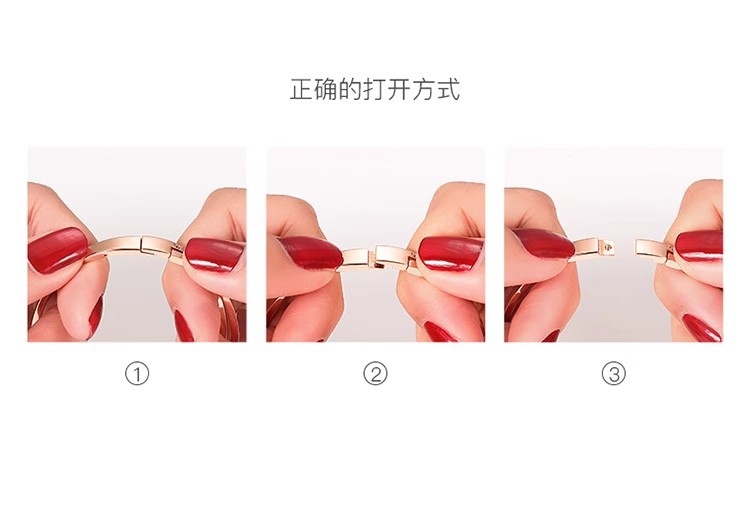 正确的打开方式

①

②

③