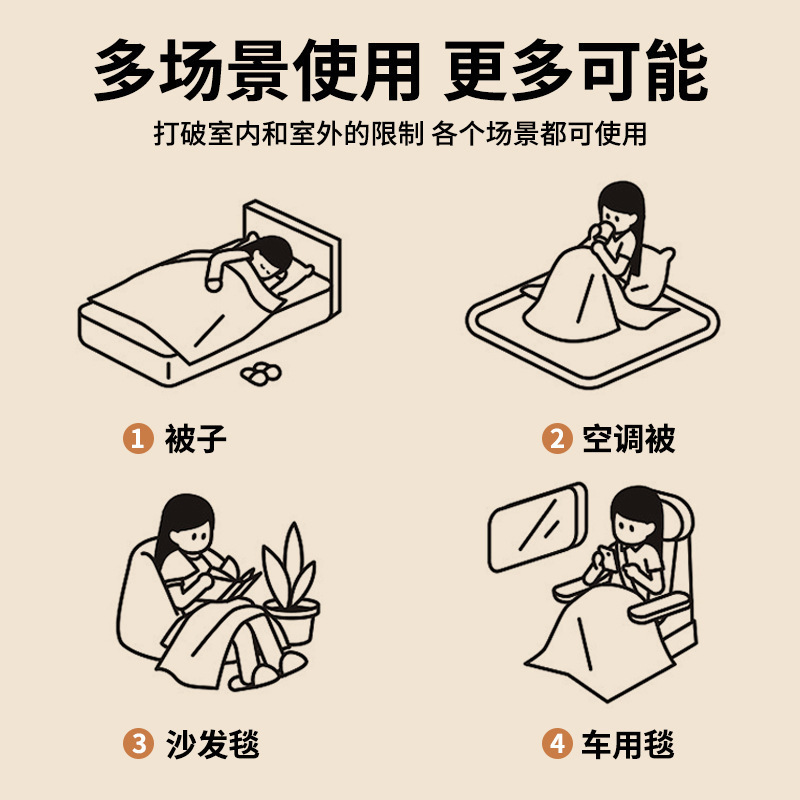 多场景使用 更多可能

打破室内和室外的限制 各个场景都可使用

1 被子

2 空调被

3 沙发毯

4 车用毯