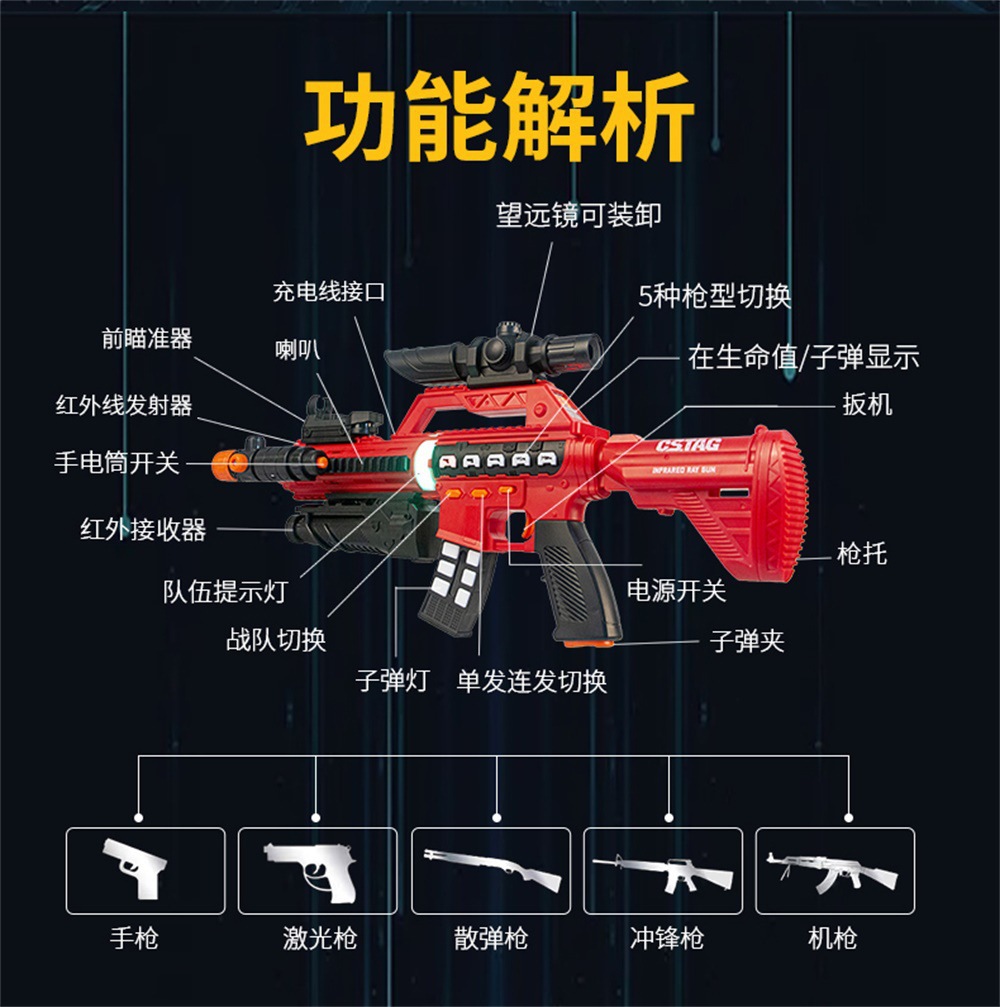 功能解析

望远镜可装卸

充电线接口

5种枪型切换

前瞄准器

喇叭

在生命值/子弹显示

红外线发射器

扳机

手电筒开关

CSTAG

INFRARED RAY GUN

红外接收器

枪托

队伍提示灯

电源开关

战队切换

子弹夹

子弹灯

单发连发切换

手枪

激光枪

散弹枪

冲锋枪

机枪