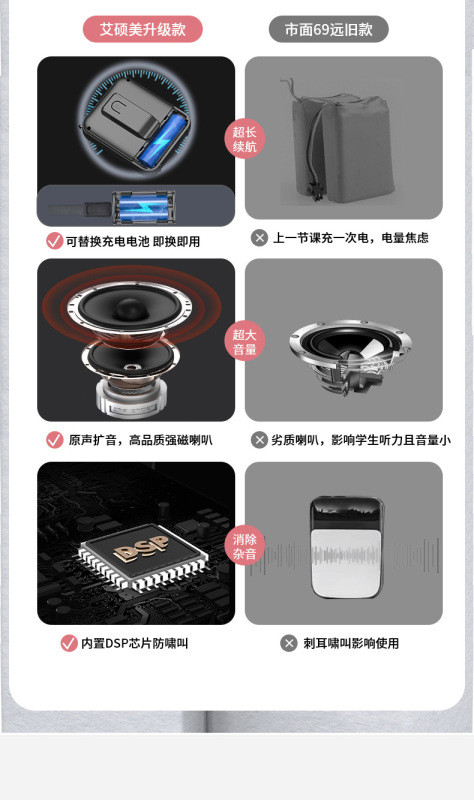 艾硕美升级款

市面69远旧款

超长续航

可替换充电电池 即换即用

上一节课充一次电，电量焦虑

超大音量

原声扩音，高品质强磁喇叭

劣质喇叭，影响学生听力且音量小

DSP

消除杂音

内置DSP芯片防啸叫

刺耳啸叫影响使用