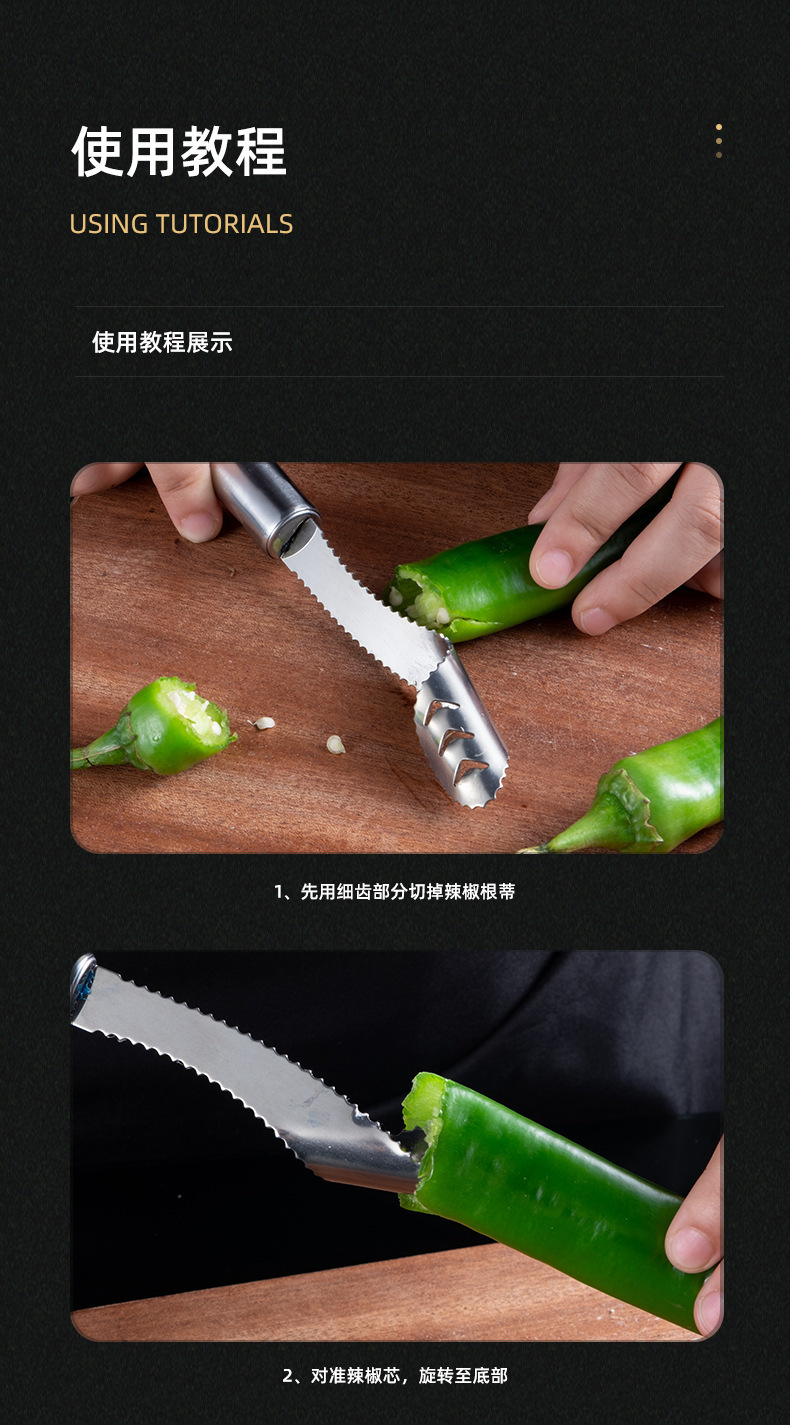 使用教程

USING TUTORIALS

使用教程展示

1、先用细齿部分切掉辣椒根蒂

2、对准辣椒芯，旋转至底部