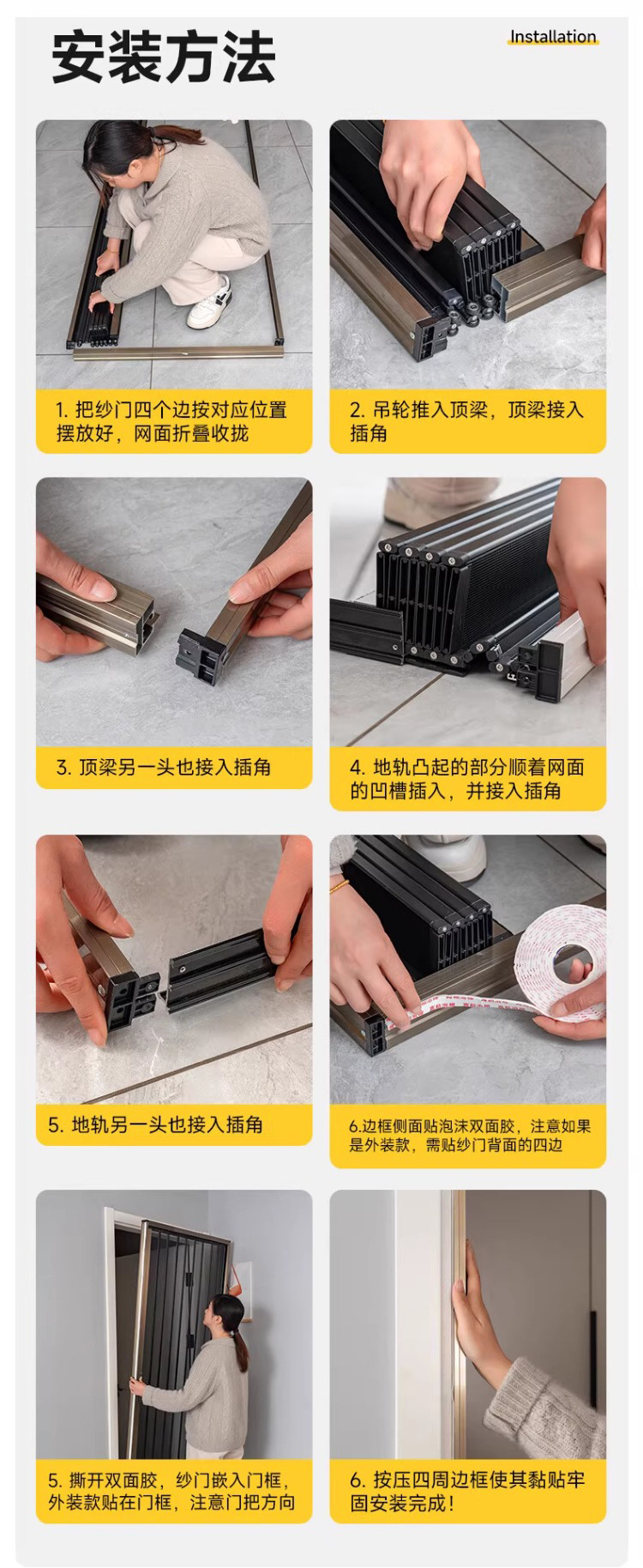 安装方法

Installation

1. 把纱门四个边按对应位置摆放好，网面折叠收拢

2. 吊轮推入顶梁，顶梁接入插角

3. 顶梁另一头也接入插角

4. 地轨凸起的部分顺着网面的凹槽插入，并接入插角

5. 地轨另一头也接入插角

6.边框侧面贴泡沫双面胶，注意如果是外装款，需贴纱门背面的四边

5. 撕开双面胶，纱门嵌入门框，外装款贴在门框，注意门把方向

6. 按压四周边框使其黏贴牢固安装完成！