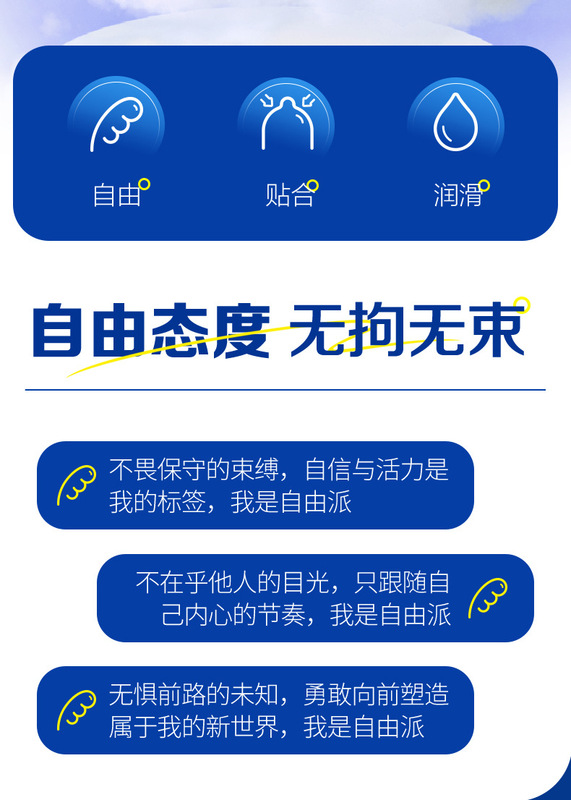 自由 贴合 润滑

自由态度 无拘无束

不畏保守的束缚，自信与活力是我的标签，我是自由派

不在乎他人的目光，只跟随自己内心的节奏，我是自由派

无惧前路的未知，勇敢向前塑造属于我的新世界，我是自由派