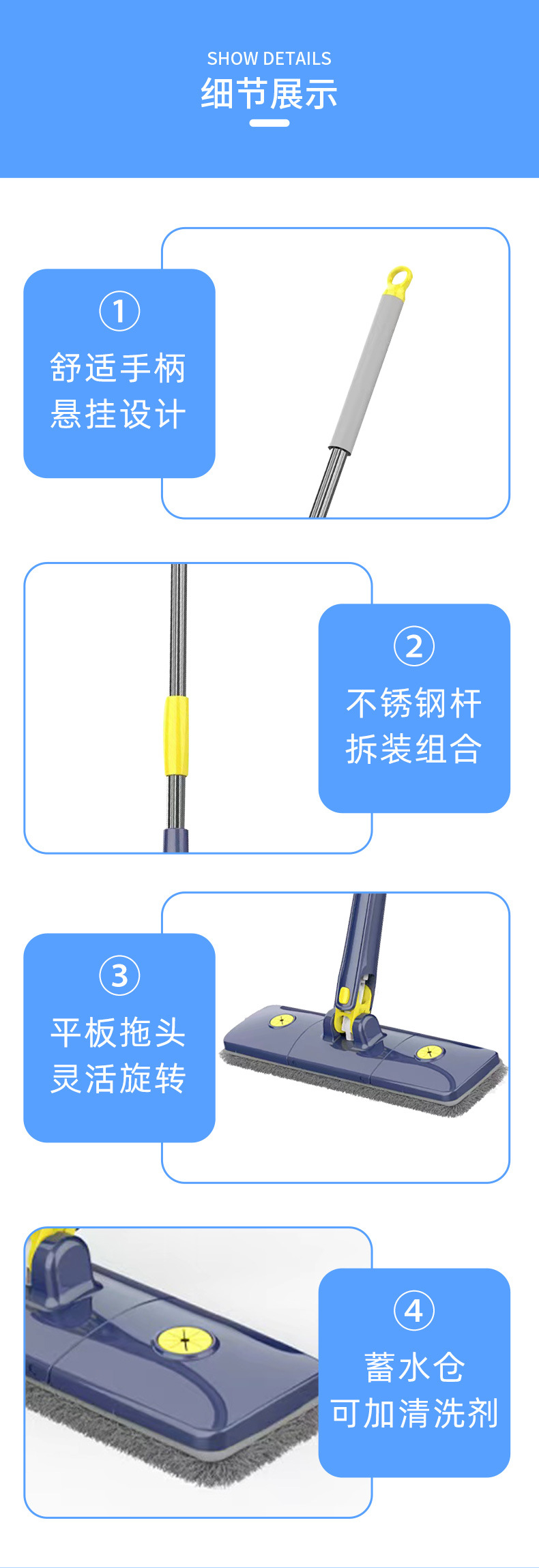 SHOW DETAILS
细节展示

①
舒适手柄
悬挂设计

②
不锈钢杆
拆装组合

③
平板拖头
灵活旋转

④
蓄水仓
可加清洗剂