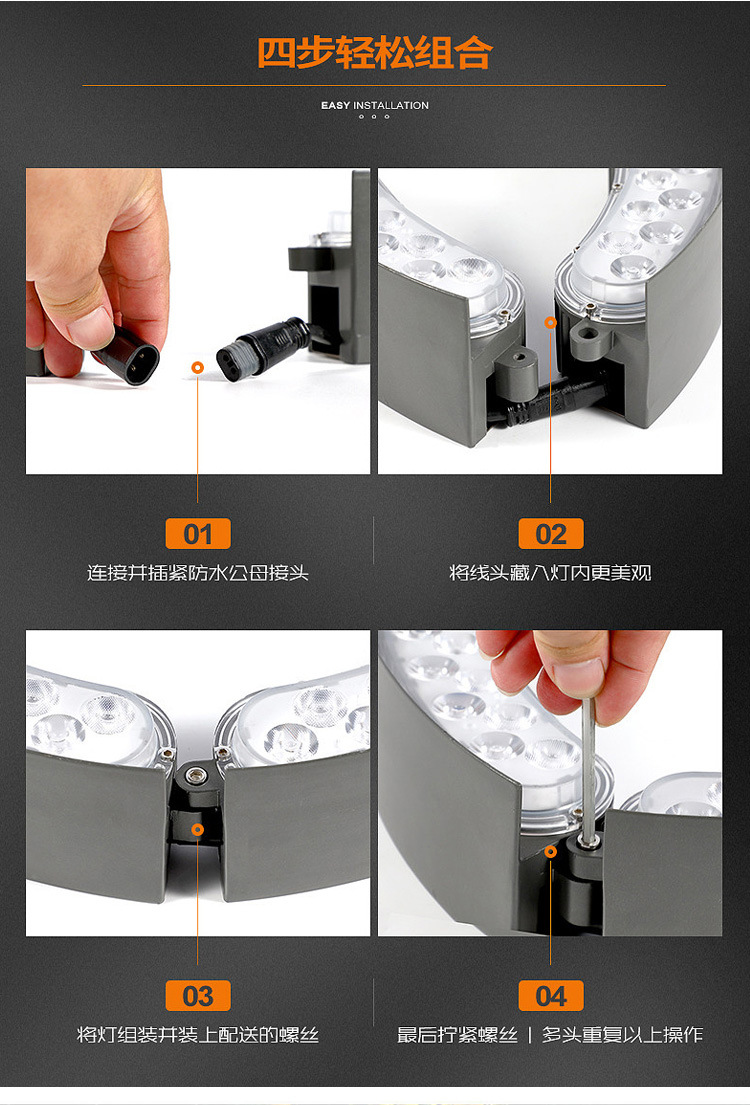 四步轻松组合

EASY INSTALLATION

01

连接并插紧防水公母接头

02

将线头藏入灯内更美观

03

将灯组装并装上配送的螺丝

04

最后拧紧螺丝 | 多头重复以上操作