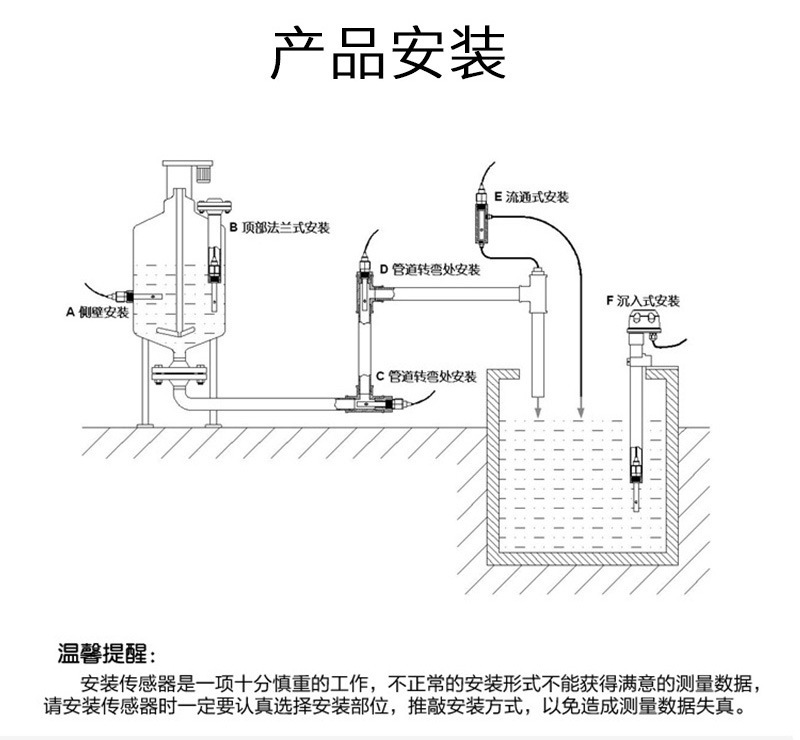 产品安装

B 顶部法兰式安装

E 流通式安装

D 管道转弯处安装

A 侧壁安装

F 沉入式安装

C 管道转弯处安装

温馨提醒：

安装传感器是一项十分慎重的工作，不正常的安装形式不能获得满意的测量数据，请安装传感器时一定要认真选择安装部位，推敲安装方式，以免造成测量数据失真。