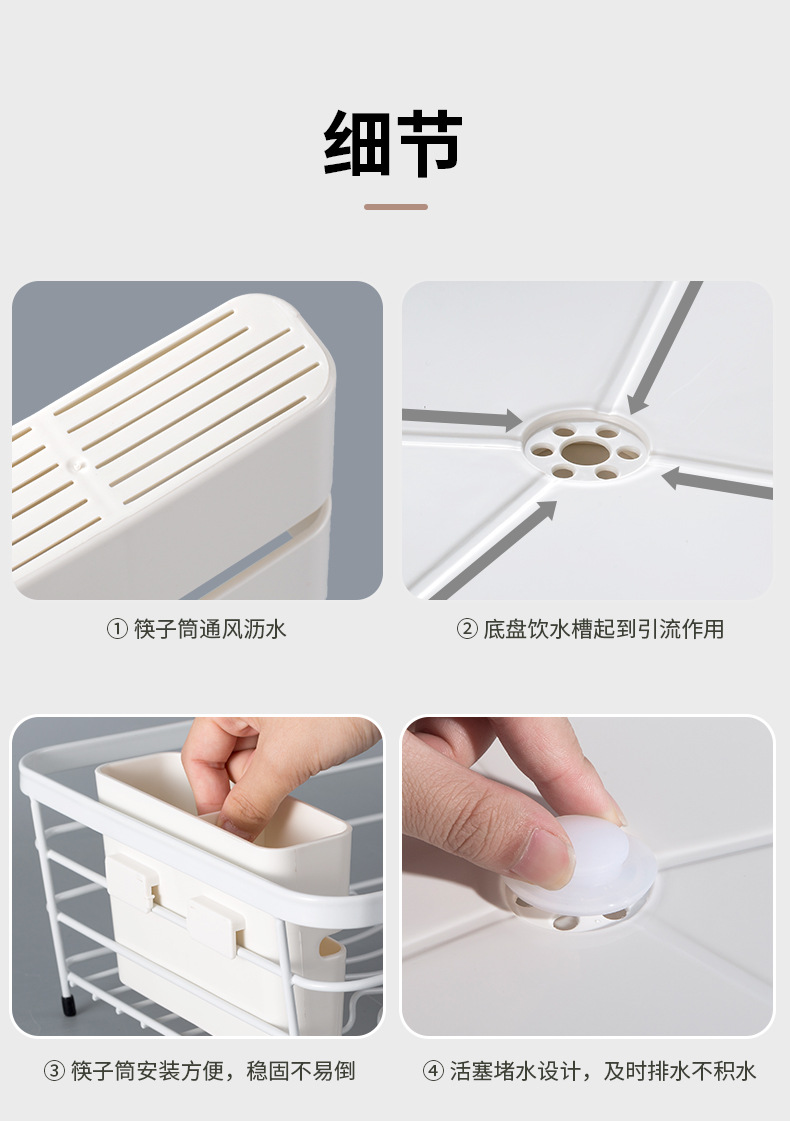 细节

① 筷子筒通风沥水

② 底盘饮水槽起到引流作用

③ 筷子筒安装方便，稳固不易倒

④ 活塞堵水设计，及时排水不积水