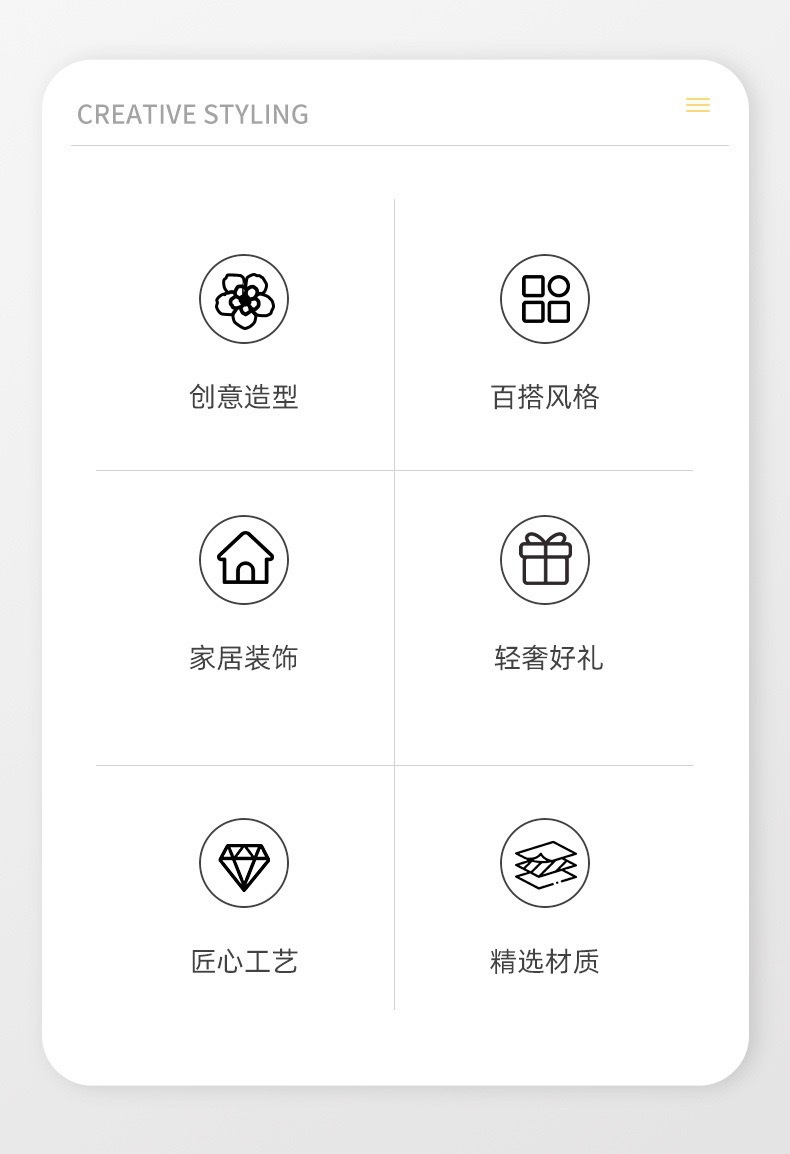 CREATIVE STYLING

创意造型

百搭风格

家居装饰

轻奢好礼

匠心工艺

精选材质