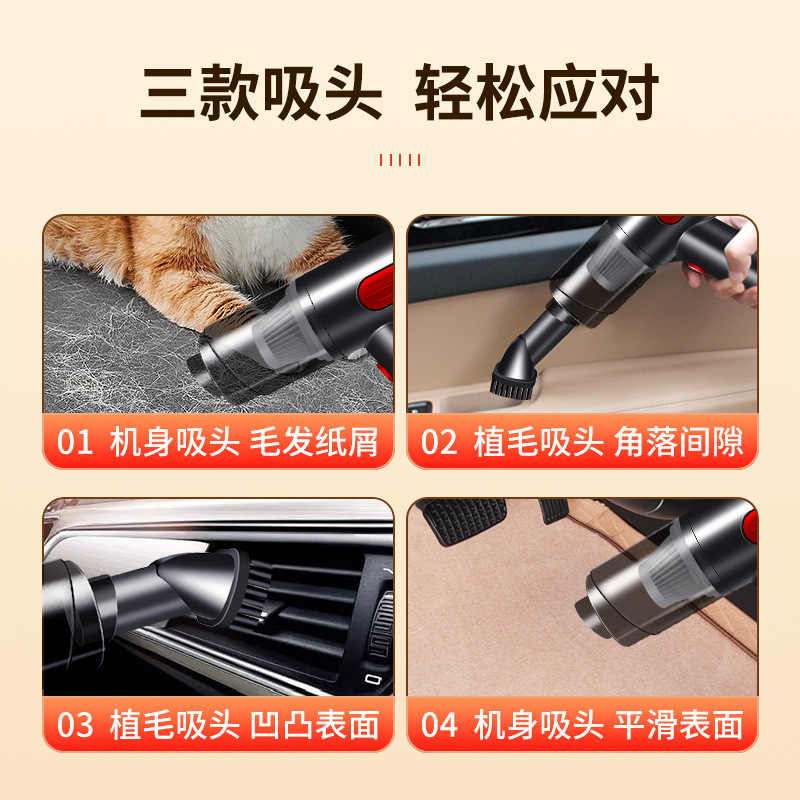 三款吸头 轻松应对

01 机身吸头 毛发纸屑

02 植毛吸头 角落间隙

03 植毛吸头 凹凸表面

04 机身吸头 平滑表面