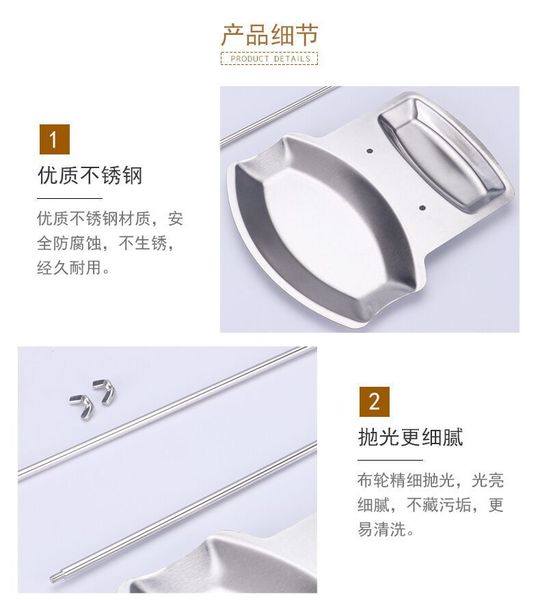 产品细节
PRODUCT DETAILS

1
优质不锈钢

优质不锈钢材质，安全防腐蚀，不生锈，经久耐用。

2
抛光更细腻

布轮精细抛光，光亮细腻，不藏污垢，更易清洗。