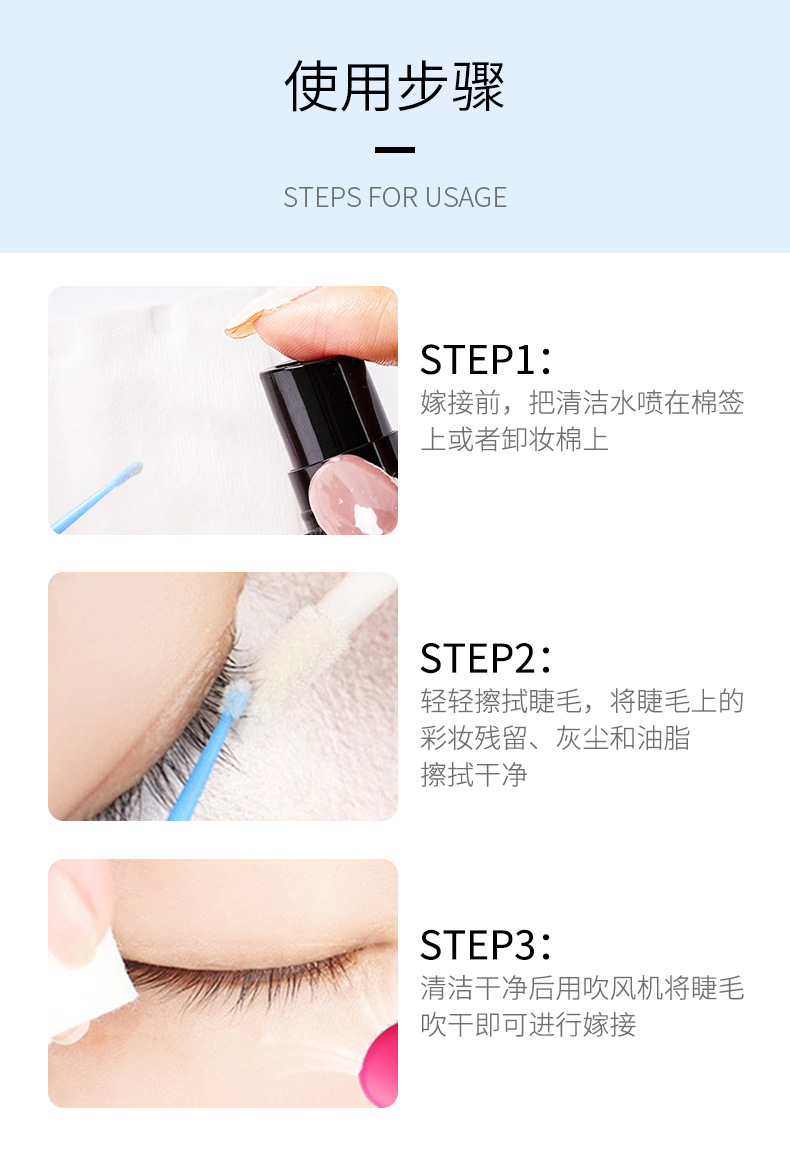 使用步骤

STEPS FOR USAGE

STEP1:
嫁接前，把清洁水喷在棉签上或者卸妆棉上

STEP2:
轻轻擦拭睫毛，将睫毛上的彩妆残留、灰尘和油脂擦拭干净

STEP3:
清洁干净后用吹风机将睫毛吹干即可进行嫁接