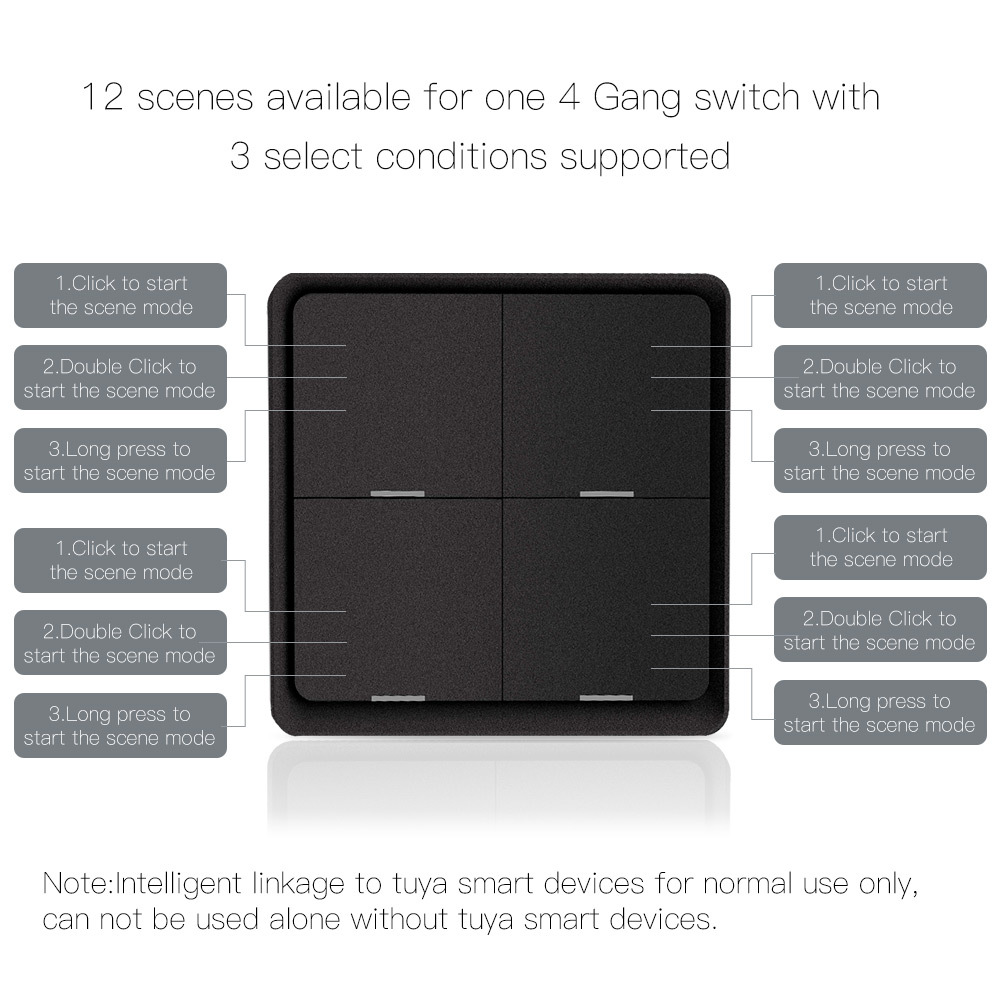 12 scenes available for one 4 Gang switch with 3 select conditions supported

1.Click to start the scene mode

2.Double Click to start the scene mode

3.Long press to start the scene mode

1.Click to start the scene mode

2.Double Click to start the scene mode

3.Long press to start the scene mode

1.Click to start the scene mode

2.Double Click to start the scene mode

3.Long press to start the scene mode

1.Click to start the scene mode

2.Double Click to start the scene mode

3.Long press to start the scene mode

Note:Intelligent linkage to tuya smart devices for normal use only, can not be used alone without tuya smart devices.