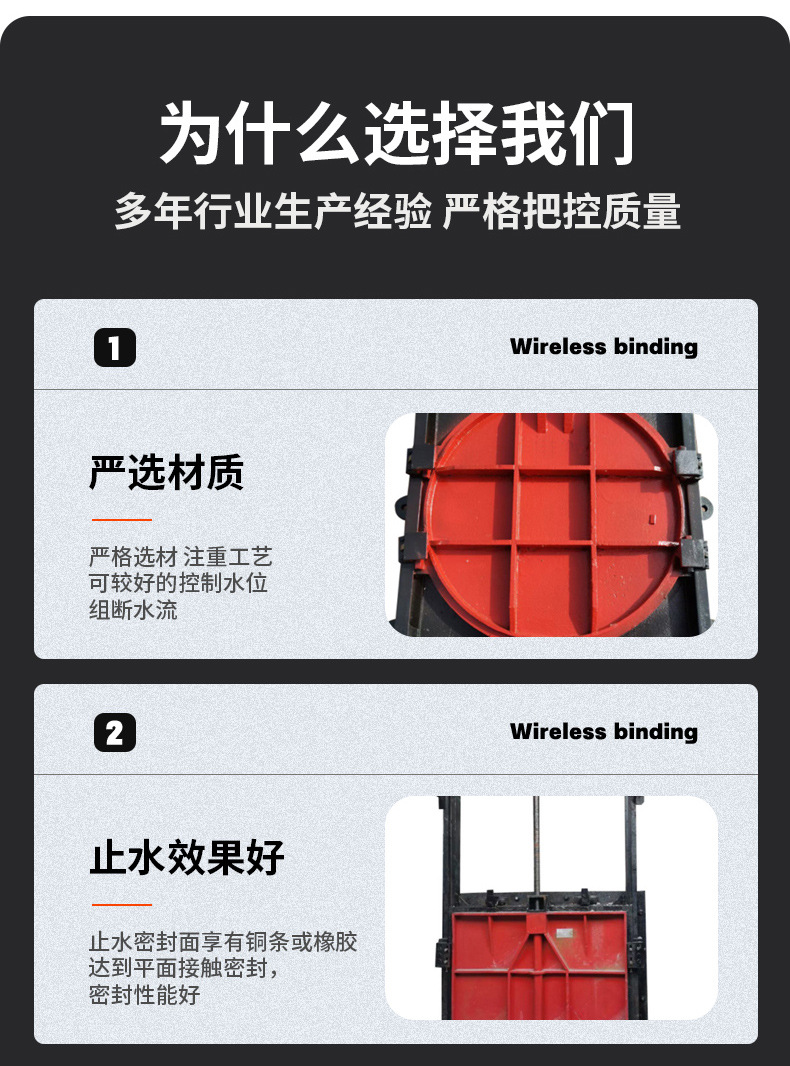 为什么选择我们

多年行业生产经验 严格把控质量

1

Wireless binding

严选材质

严格选材 注重工艺
可较好的控制水位
组断水流

2

Wireless binding

止水效果好

止水密封面享有铜条或橡胶
达到平面接触密封，
密封性能好