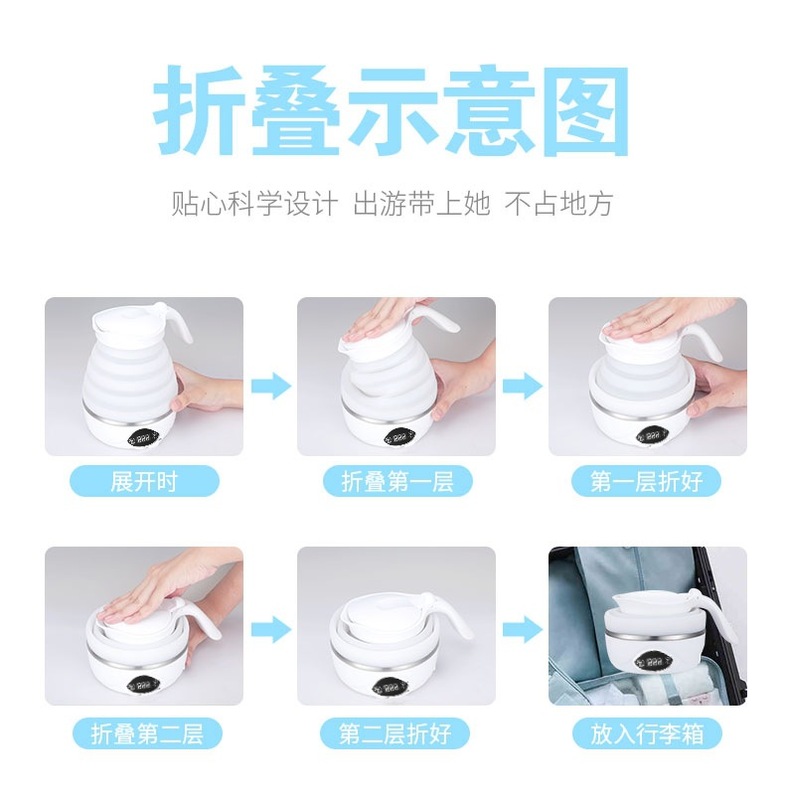 折叠示意图

贴心科学设计 出游带上她 不占地方

展开时

折叠第一层

第一层折好

折叠第二层

第二层折好

放入行李箱