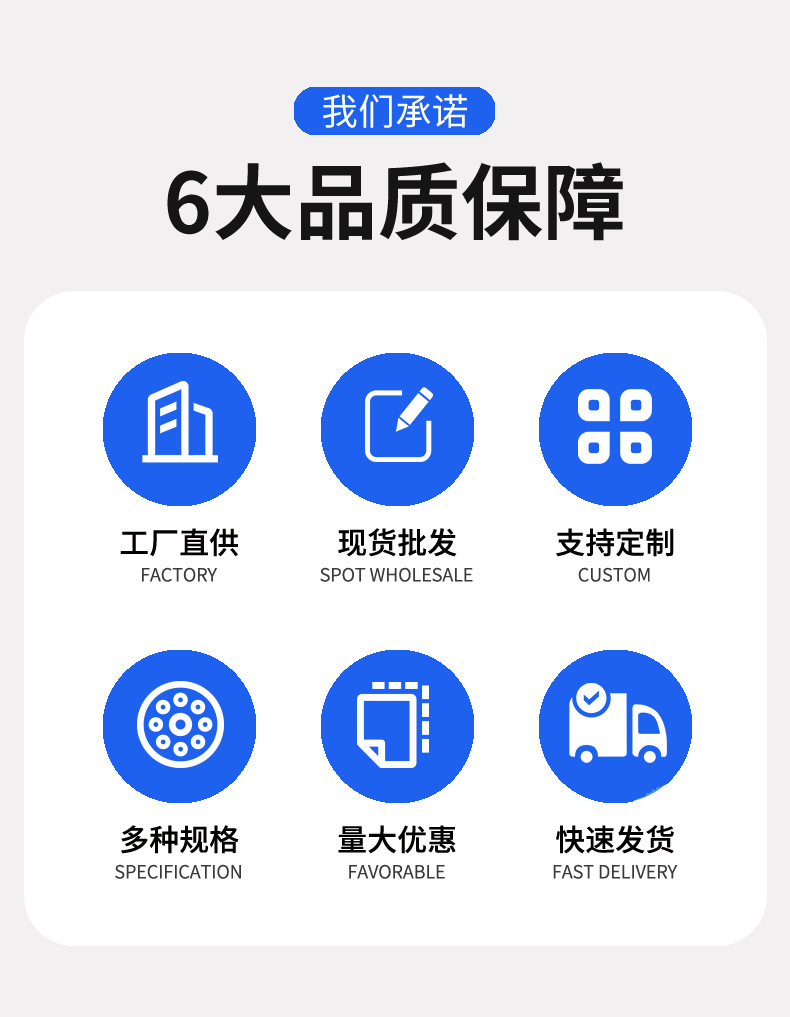 我们承诺

6大品质保障

工厂直供
FACTORY

现货批发
SPOT WHOLESALE

支持定制
CUSTOM

多种规格
SPECIFICATION

量大优惠
FAVORABLE

快速发货
FAST DELIVERY