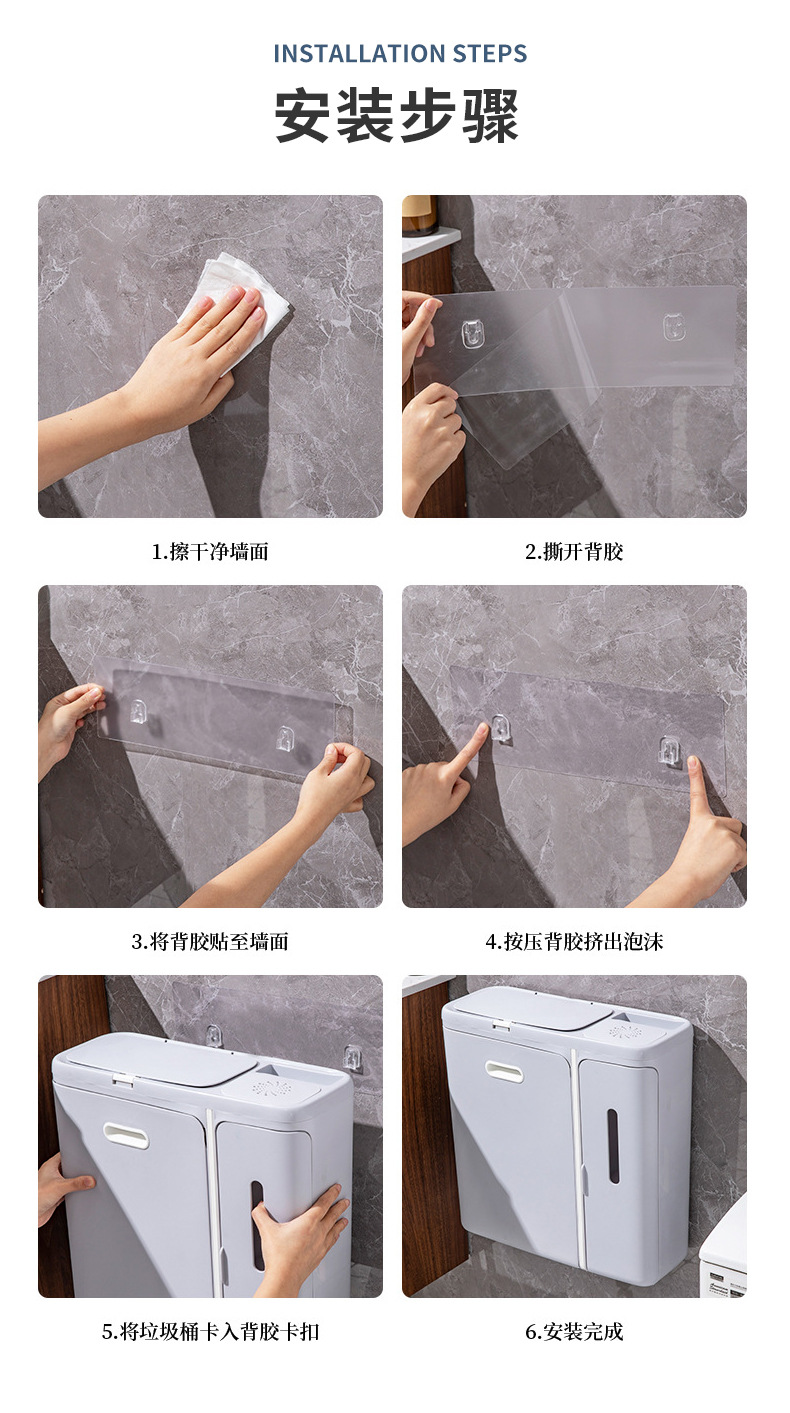 INSTALLATION STEPS

安装步骤

1.擦干净墙面

2.撕开背胶

3.将背胶贴至墙面

4.按压背胶挤出泡沫

5.将垃圾桶卡入背胶卡扣

6.安装完成