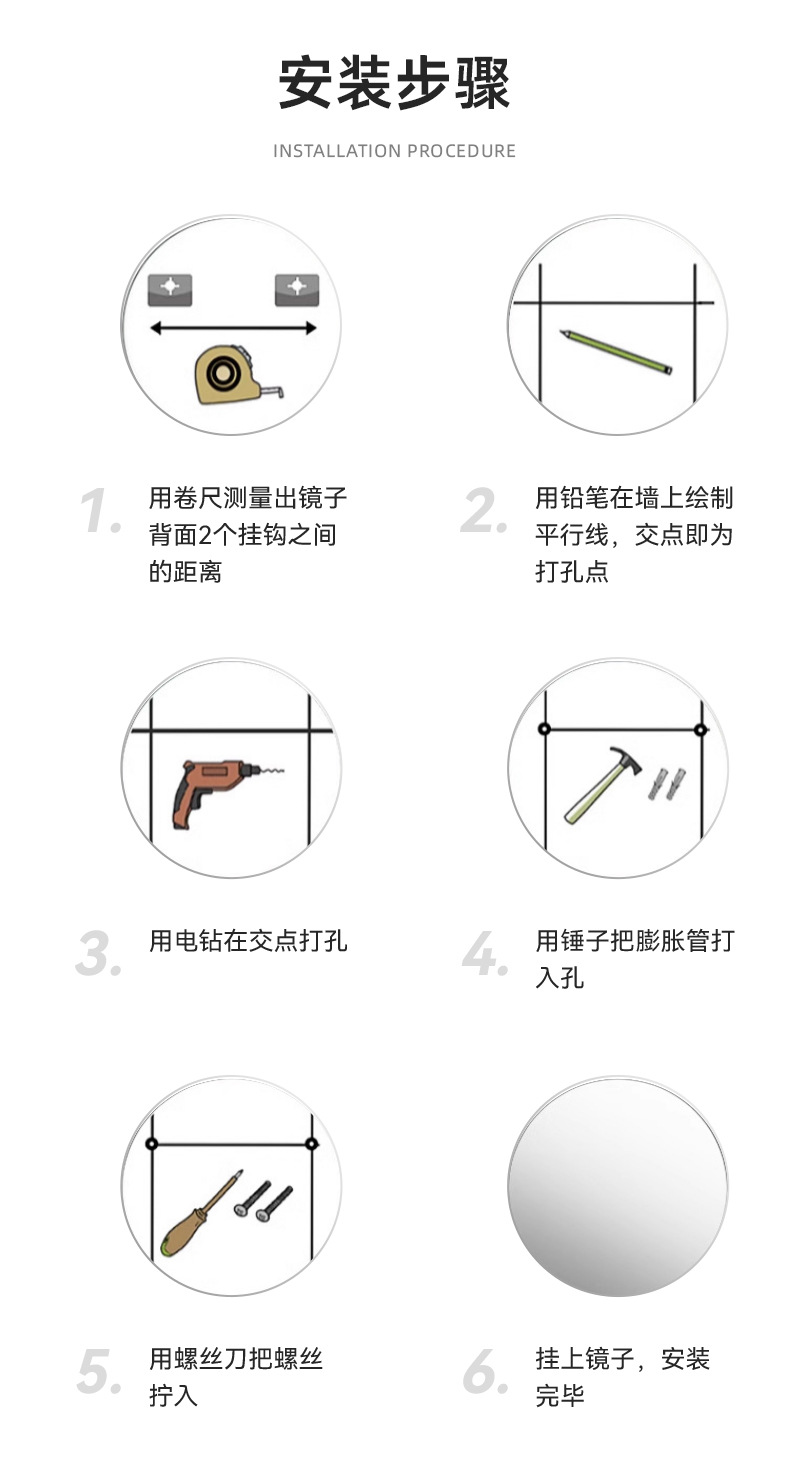 安装步骤

INSTALLATION PROCEDURE

1. 用卷尺测量出镜子背面2个挂钩之间的距离

2. 用铅笔在墙上绘制平行线，交点即为打孔点

3. 用电钻在交点打孔

4. 用锤子把膨胀管打入孔

5. 用螺丝刀把螺丝拧入

6. 挂上镜子，安装完毕