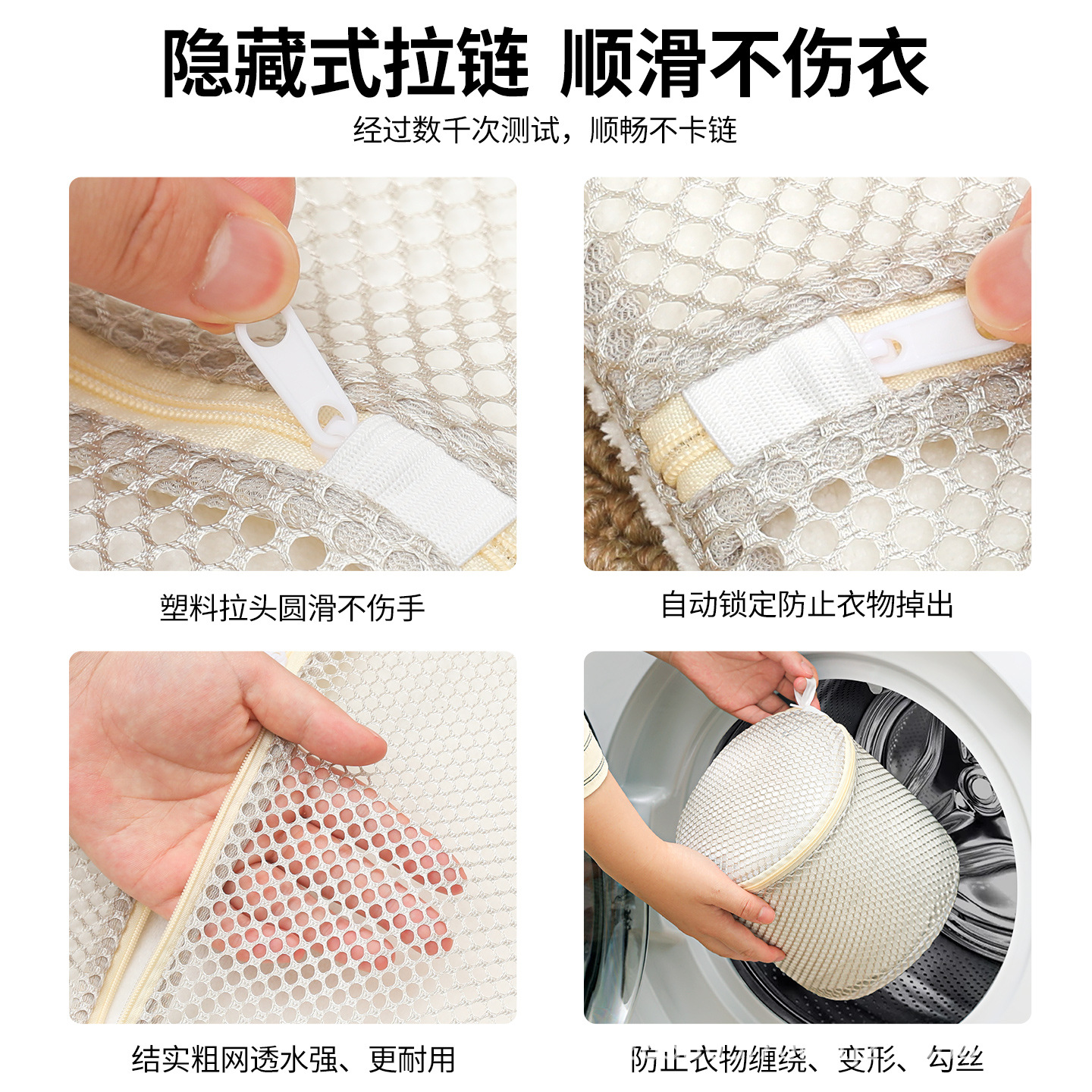 隐藏式拉链 顺滑不伤衣

经过数千次测试，顺畅不卡链

塑料拉头圆滑不伤手

自动锁定防止衣物掉出

结实粗网透水强、更耐用

防止衣物缠绕、变形、勾丝