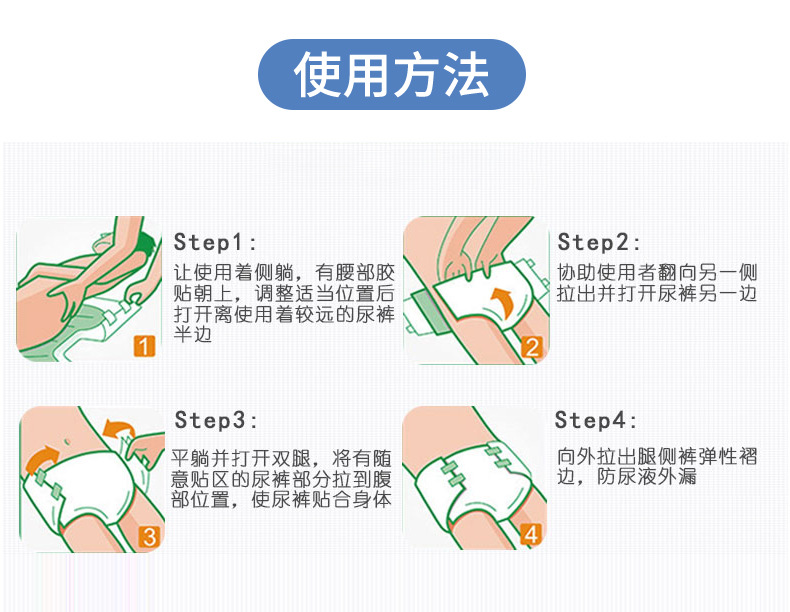 使用方法

1

Step1:

让使用着侧躺，有腰部胶贴朝上，调整适当位置后打开离使用着较远的尿裤半边

2

Step2:

协助使用者翻向另一侧拉出并打开尿裤另一边

3

Step3:

平躺并打开双腿，将有随意贴区的尿裤部分拉到腹部位置，使尿裤贴合身体

4

Step4:

向外拉出腿侧裤弹性褶边，防尿液外漏