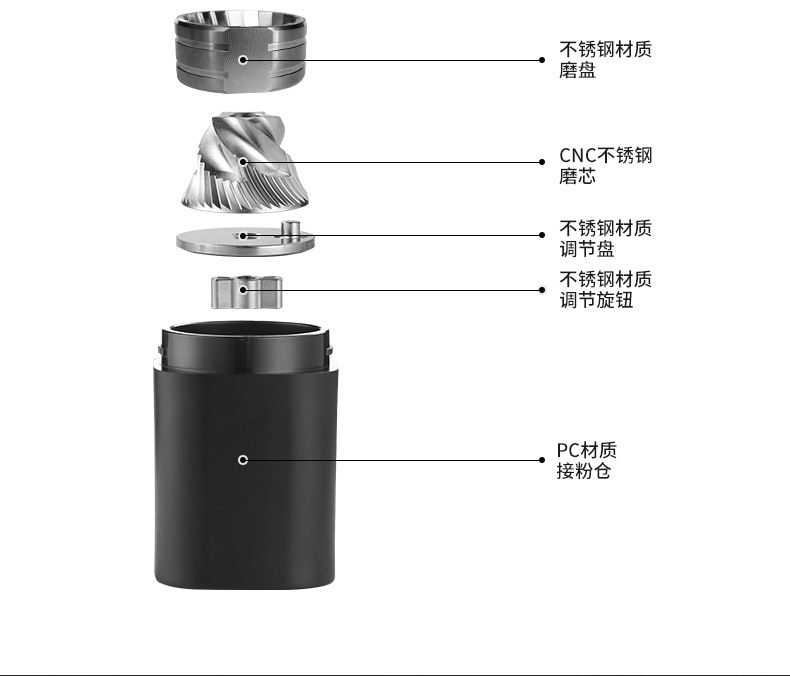 不锈钢材质
磨盘

CNC不锈钢
磨芯

不锈钢材质
调节盘

不锈钢材质
调节旋钮

PC材质
接粉仓