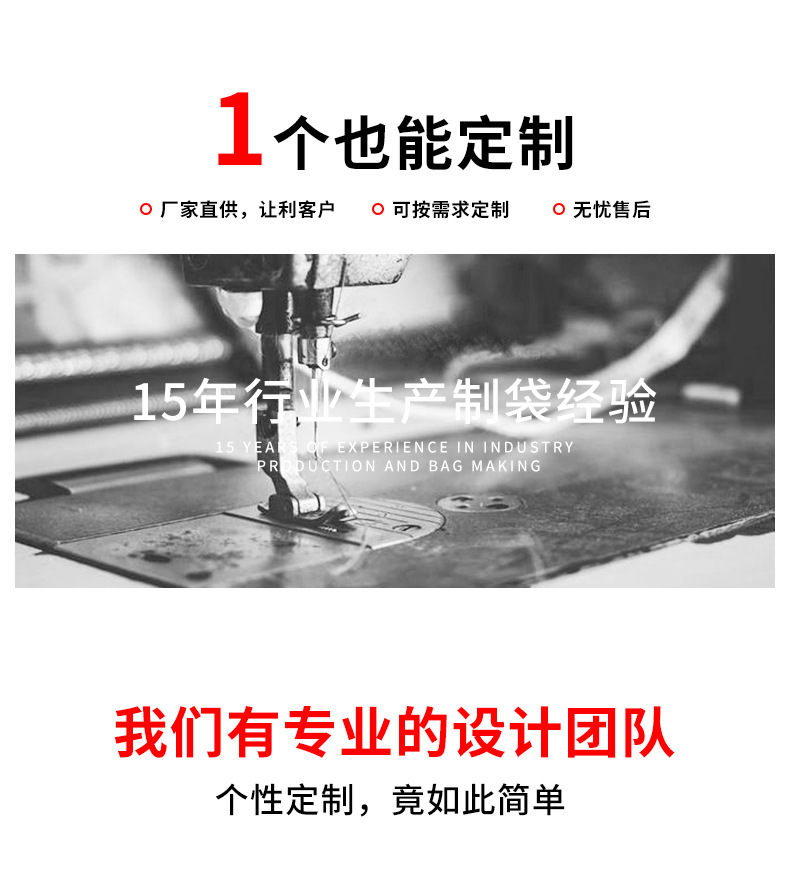 1个也能定制

厂家直供，让利客户　可按需求定制　无忧售后

15年行业生产制袋经验
15 YEARS OF EXPERIENCE IN INDUSTRY PRODUCTION AND BAG MAKING

我们有专业的设计团队
个性定制，竟如此简单