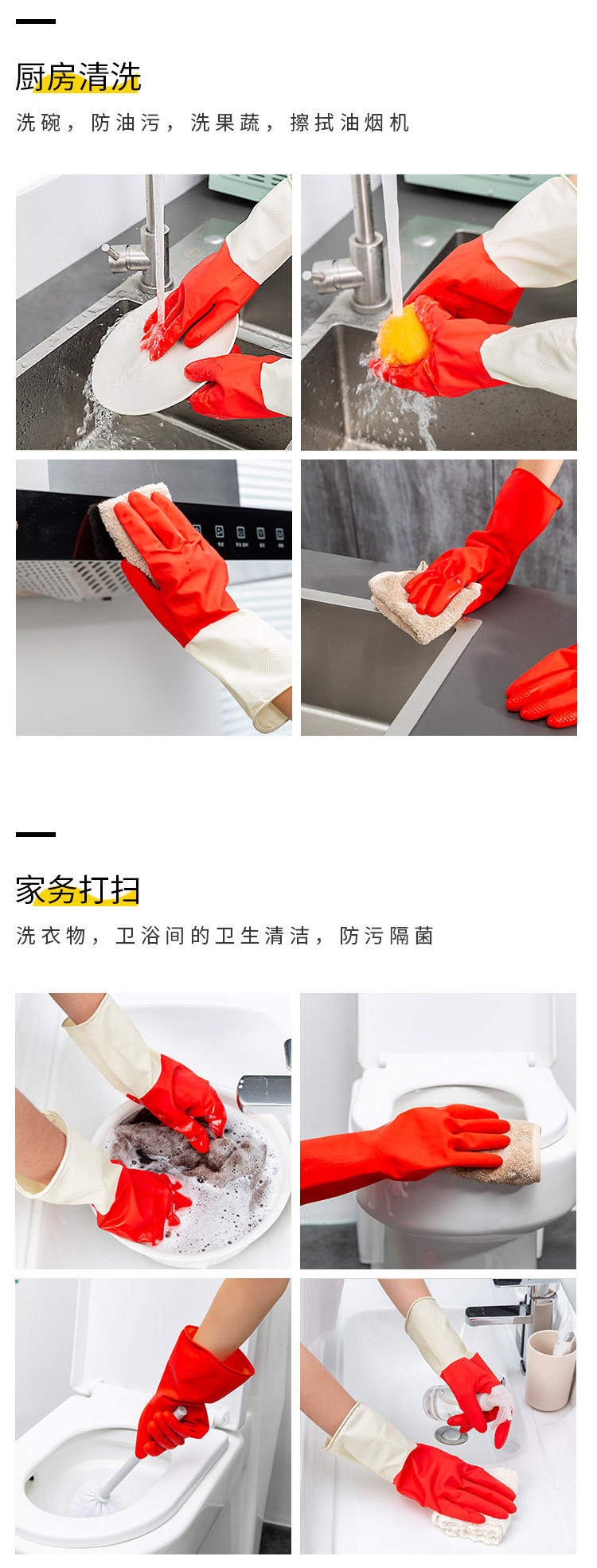 厨房清洗

洗碗，防油污，洗果蔬，擦拭油烟机

家务打扫

洗衣物，卫浴间的卫生清洁，防污隔菌