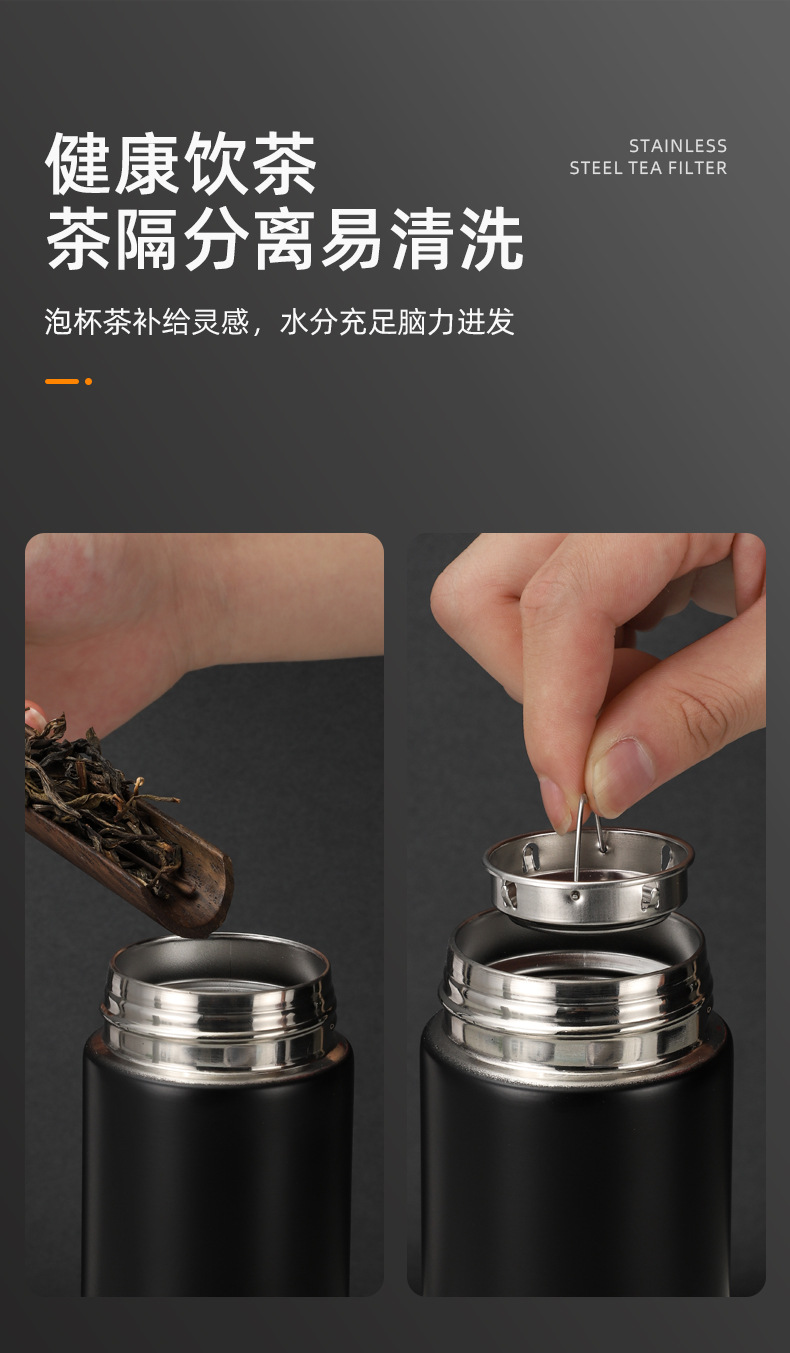 健康饮茶
茶隔分离易清洗

STAINLESS
STEEL TEA FILTER

泡杯茶补给灵感，水分充足脑力迸发