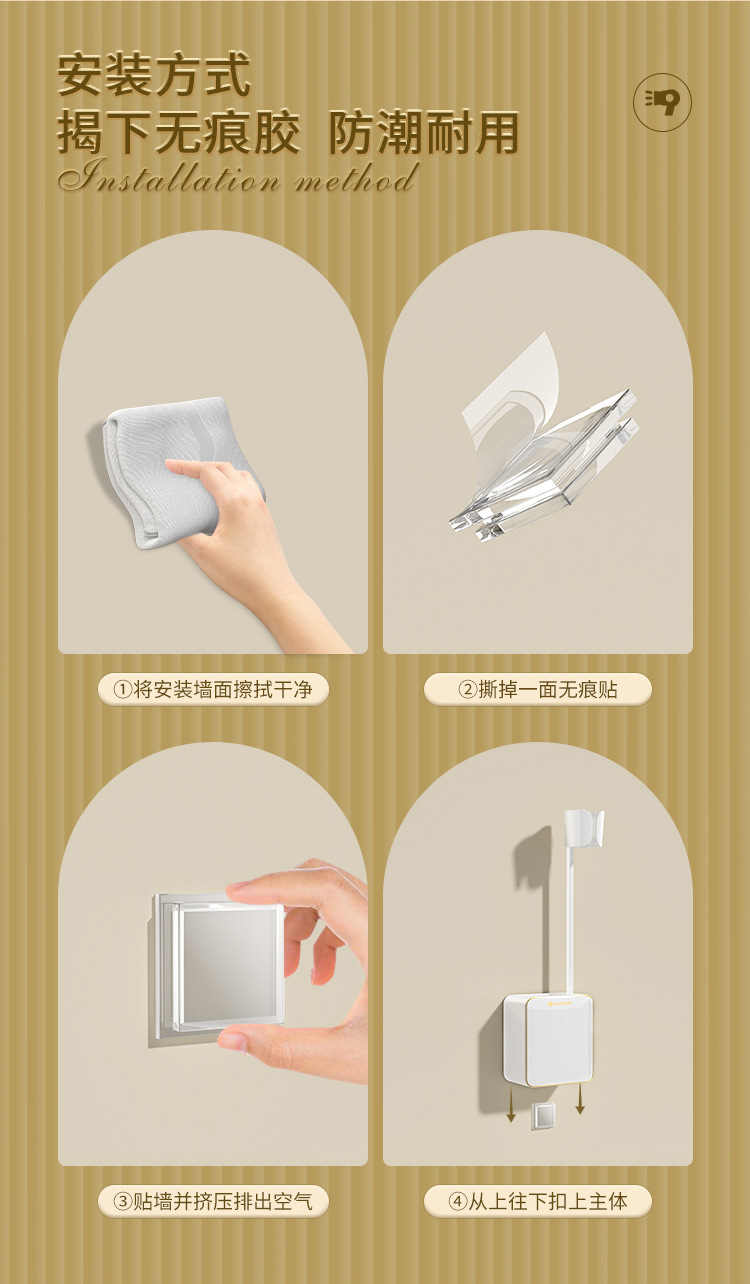 安装方式
揭下无痕胶 防潮耐用
Installation method

①将安装墙面擦拭干净

②撕掉一面无痕贴

③贴墙并挤压排出空气

④从上往下扣上主体