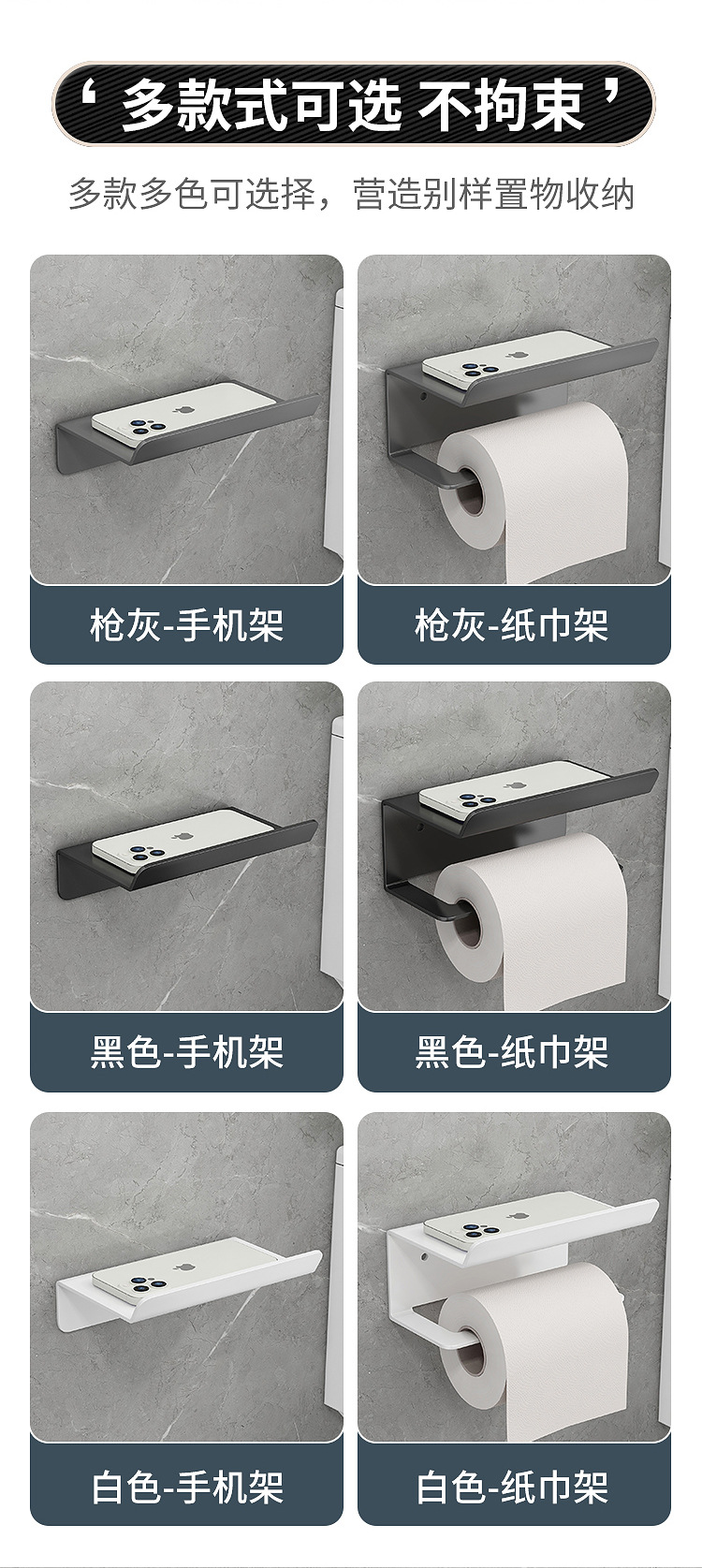 ‘ 多款式可选 不拘束 ’

多款多色可选择，营造别样置物收纳

枪灰-手机架

枪灰-纸巾架

黑色-手机架

黑色-纸巾架

白色-手机架

白色-纸巾架