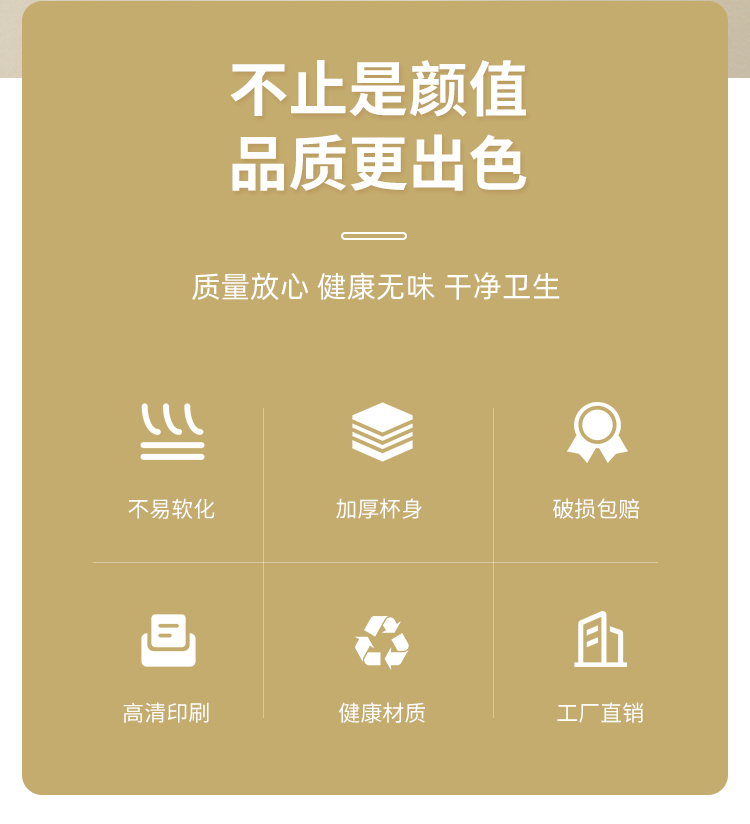 不止是颜值
品质更出色

质量放心 健康无味 干净卫生

不易软化

加厚杯身

破损包赔

高清印刷

健康材质

工厂直销