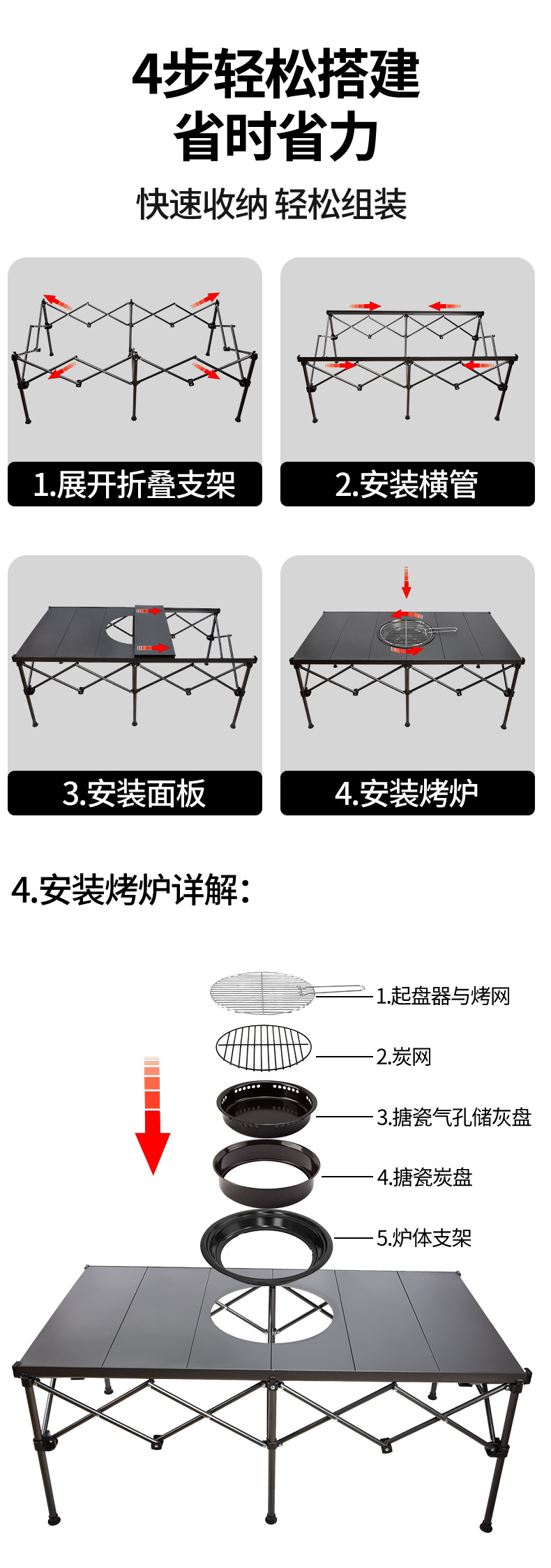 4步轻松搭建
省时省力

快速收纳 轻松组装

1.展开折叠支架

2.安装横管

3.安装面板

4.安装烤炉

4.安装烤炉详解：

1.起盘器与烤网

2.炭网

3.搪瓷气孔储灰盘

4.搪瓷炭盘

5.炉体支架