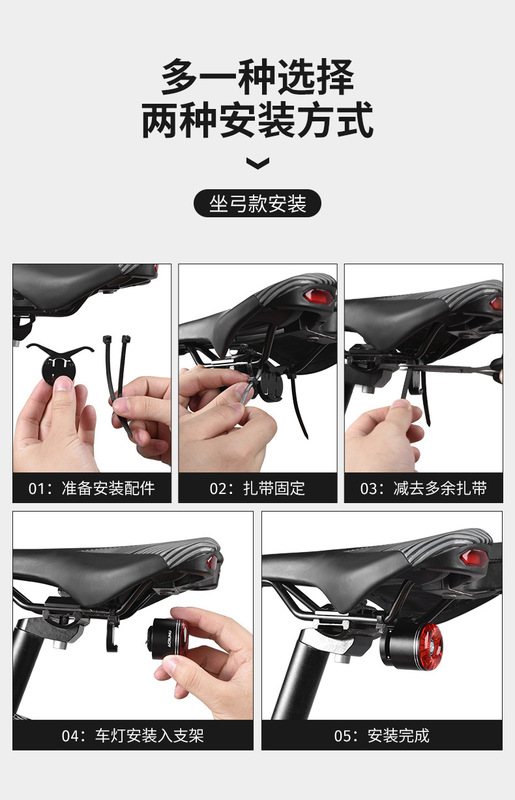 多一种选择
两种安装方式

坐弓款安装

01：准备安装配件

02：扎带固定

03：减去多余扎带

04：车灯安装入支架

05：安装完成