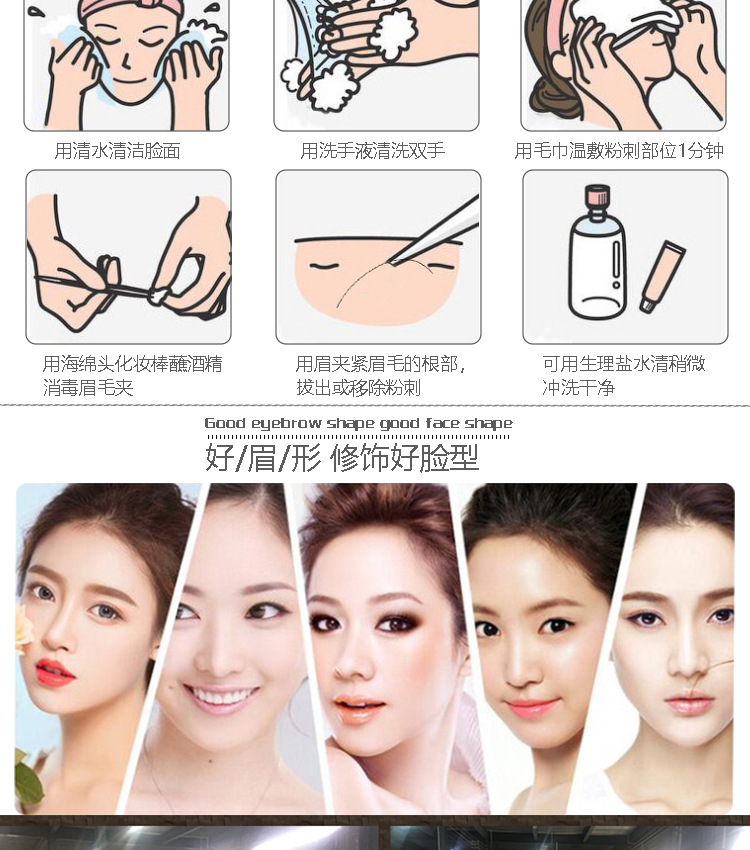 用清水清洁脸面

用洗手液清洗双手

用毛巾温敷粉刺部位1分钟

用海绵头化妆棒蘸酒精消毒眉毛夹

用眉夹紧眉毛的根部，拔出或移除粉刺

可用生理盐水清稍微冲洗干净

Good eyebrow shape good face shape

好/眉/形 修饰好脸型