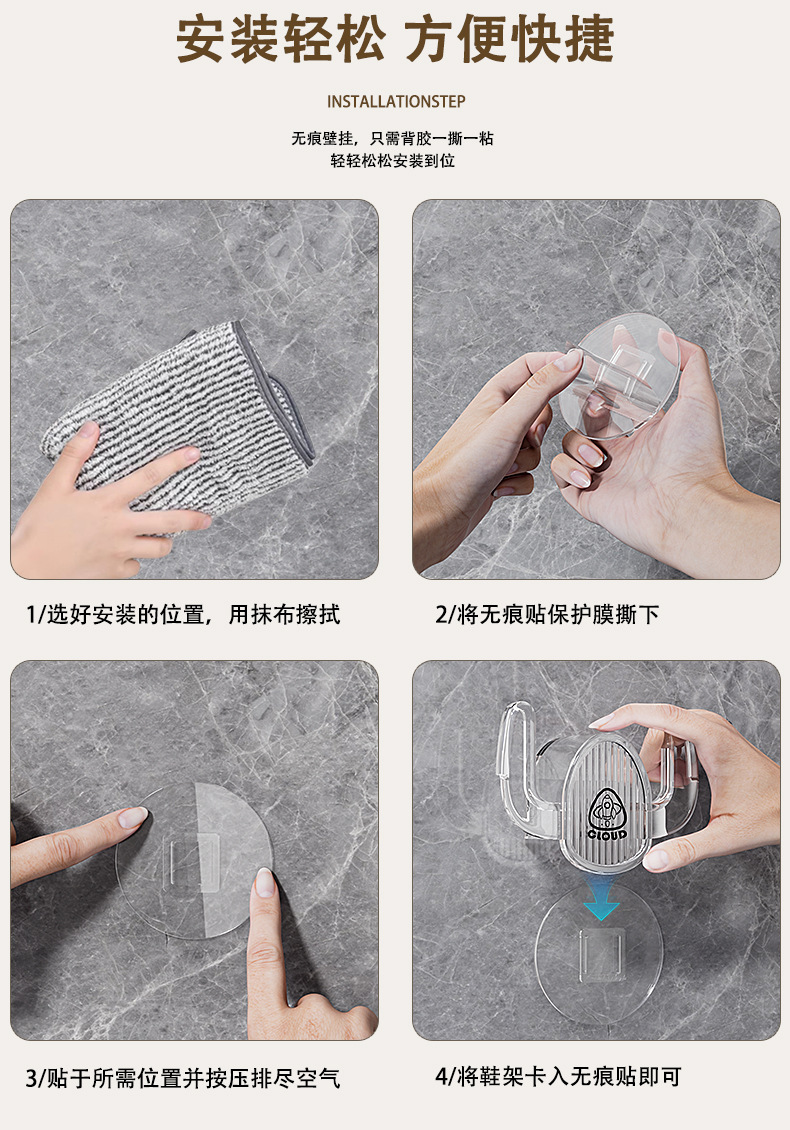 安装轻松 方便快捷

INSTALLATIONSTEP

无痕壁挂，只需背胶一撕一粘
轻轻松松安装到位

1/选好安装的位置，用抹布擦拭

2/将无痕贴保护膜撕下

3/贴于所需位置并按压排尽空气

CLOUD

4/将鞋架卡入无痕贴即可