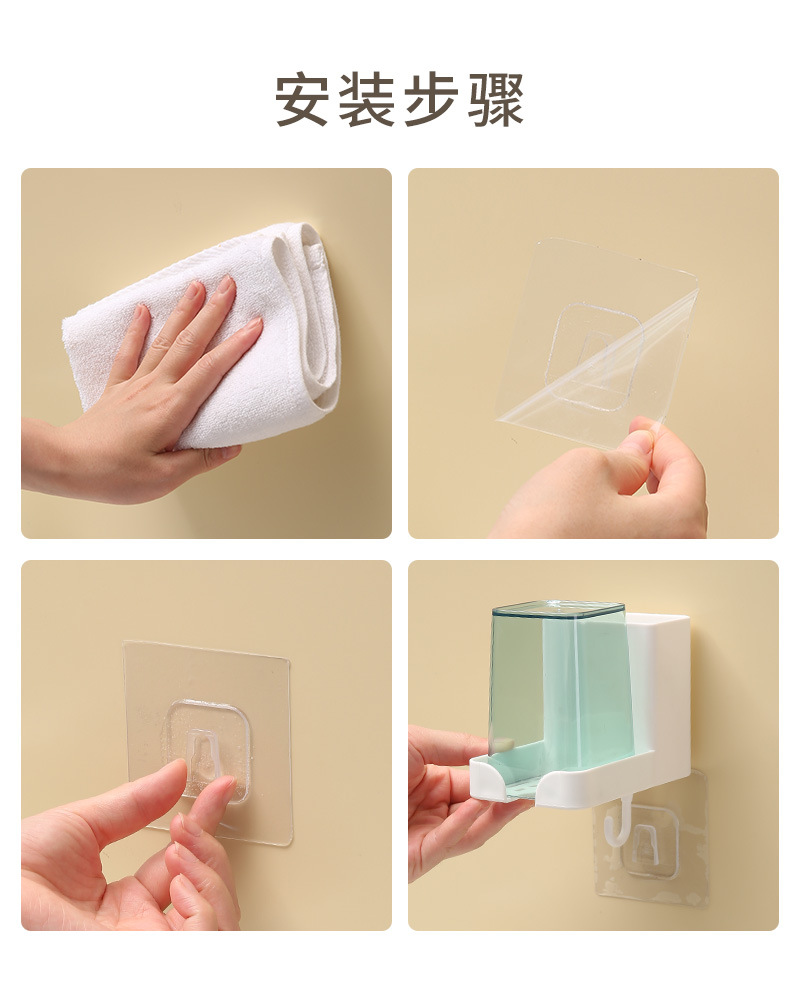 安装步骤