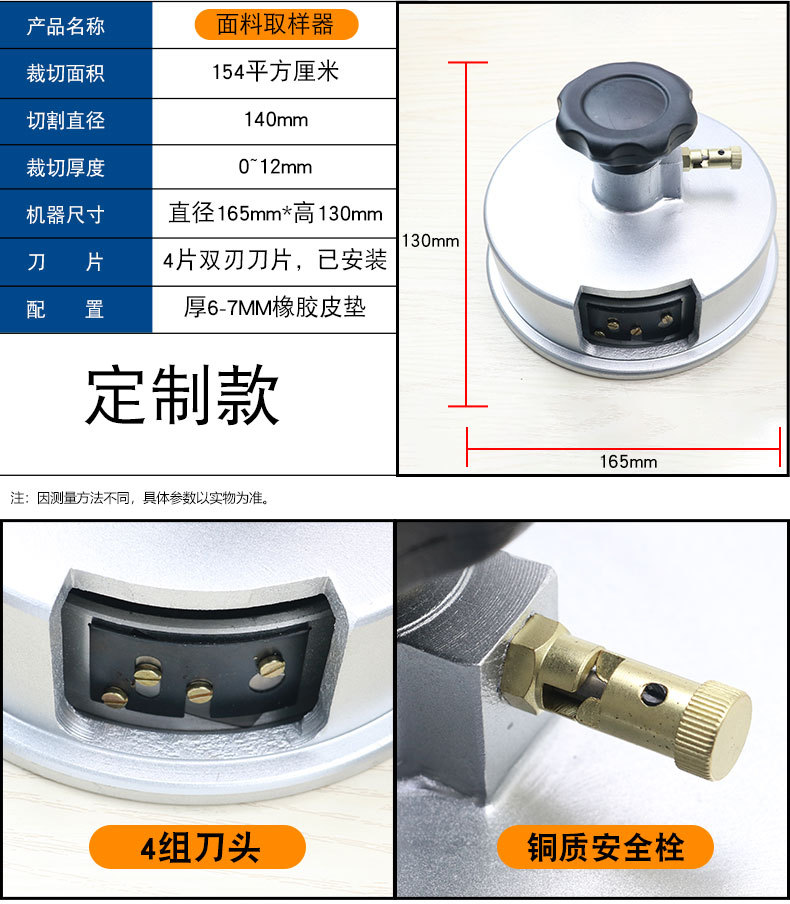 | 产品名称 | 面料取样器 |
|---|---|
| 裁切面积 | 154平方厘米 |
| 切割直径 | 140mm |
| 裁切厚度 | 0~12mm |
| 机器尺寸 | 直径165mm*高130mm |
| 刀　片 | 4片双刃刀片，已安装 |
| 配　置 | 厚6-7MM橡胶皮垫 |

定制款

130mm

165mm

注：因测量方法不同，具体参数以实物为准。

4组刀头

铜质安全栓