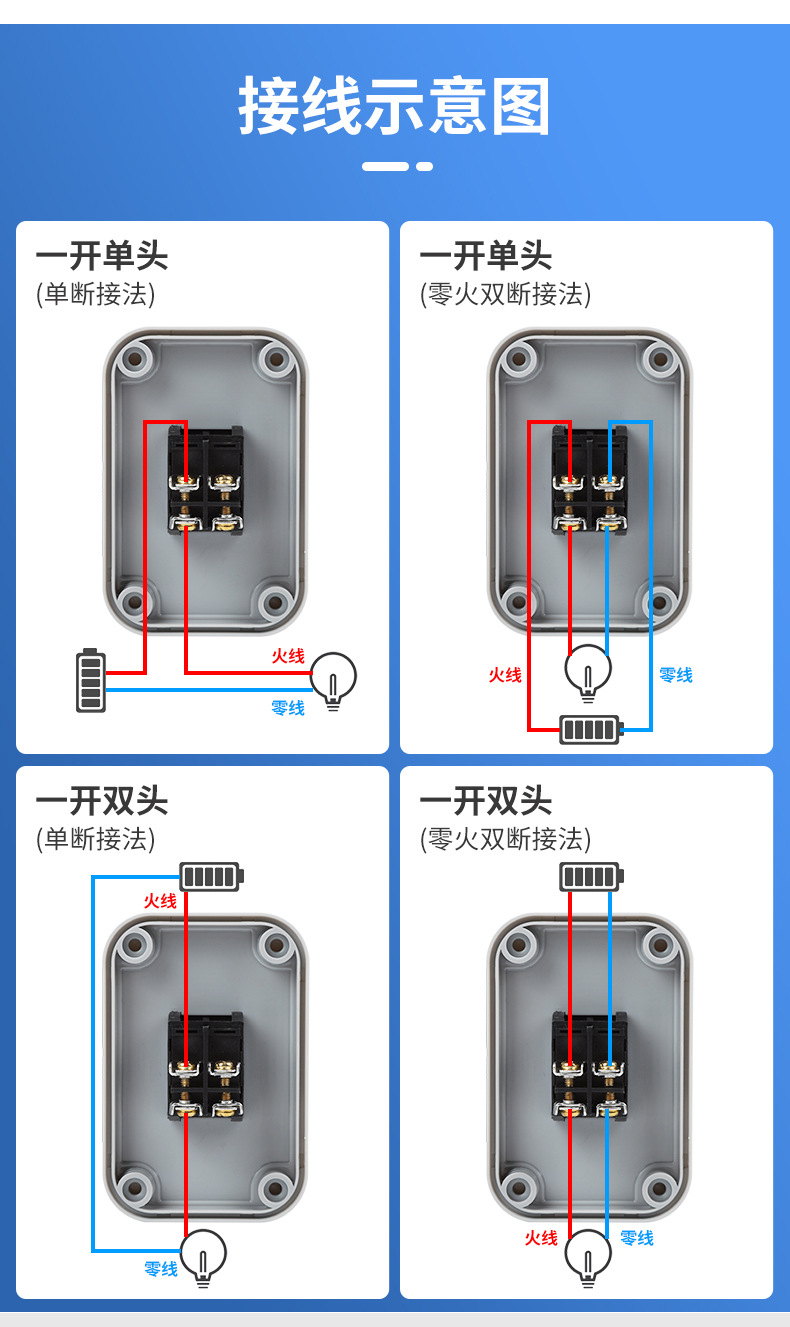 接线示意图

一开单头
(单断接法)

火线
零线

一开单头
(零火双断接法)

火线
零线

一开双头
(单断接法)

火线
零线

一开双头
(零火双断接法)

火线
零线