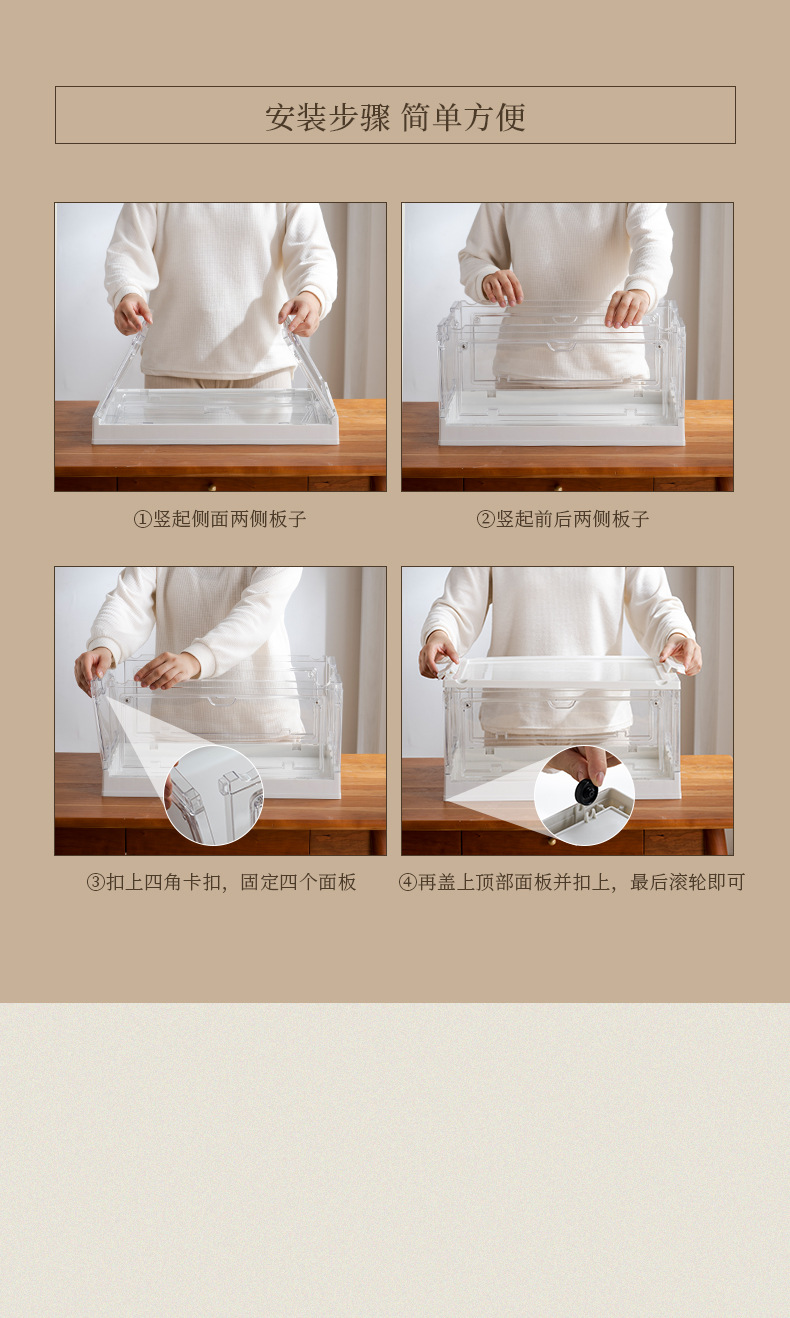 安装步骤 简单方便

①竖起侧面两侧板子

②竖起前后两侧板子

③扣上四角卡扣，固定四个面板

④再盖上顶部面板并扣上，最后滚轮即可